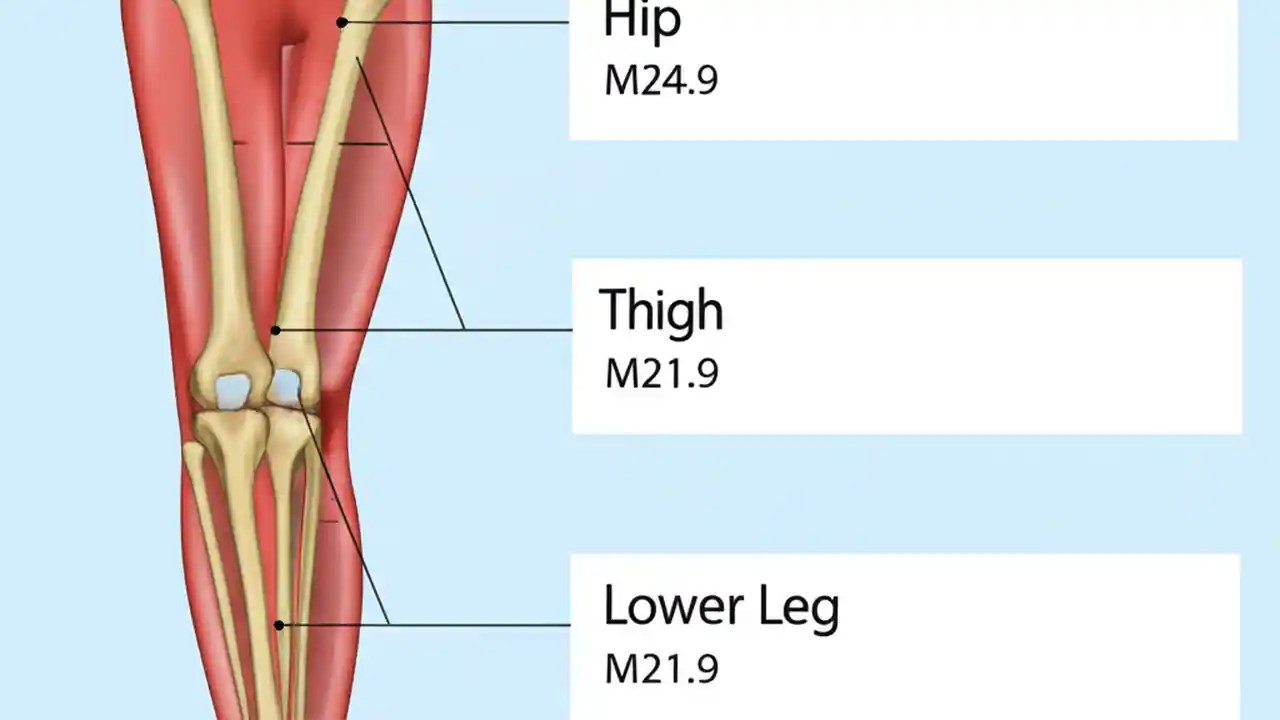 Hip
M24.9

Thigh
M21.9

Lower Leg
M21.9