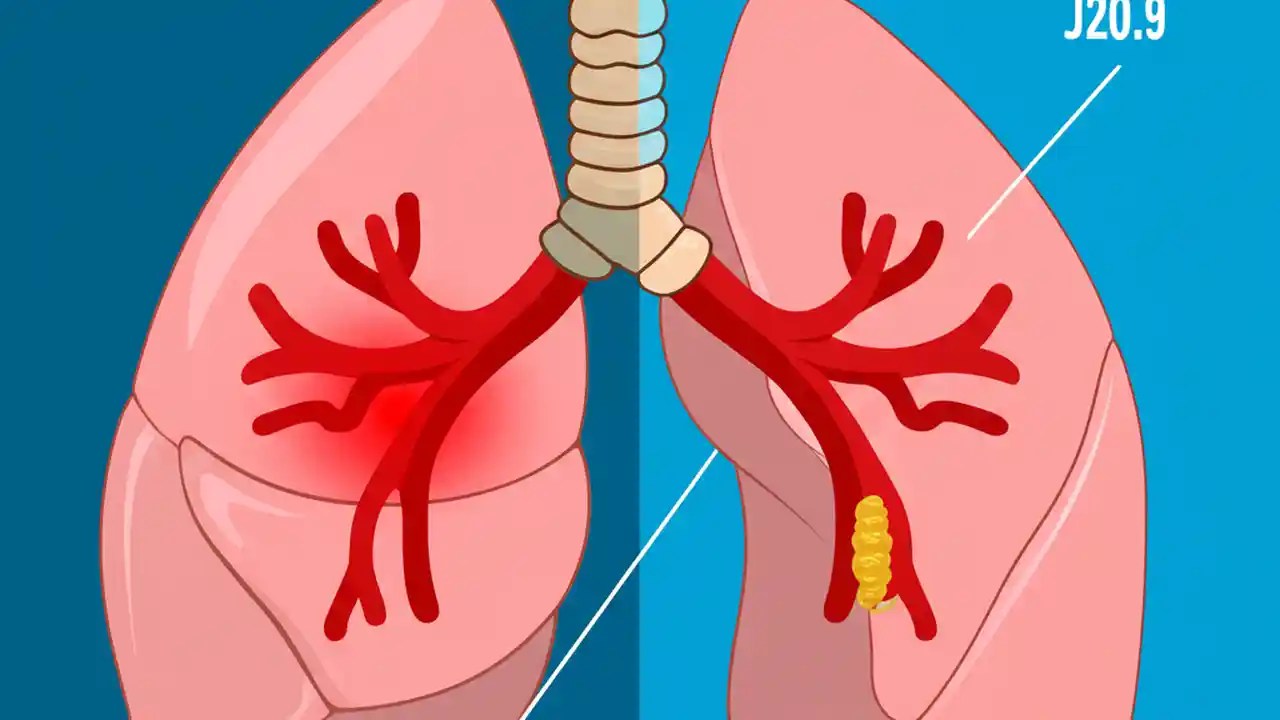 J20.9