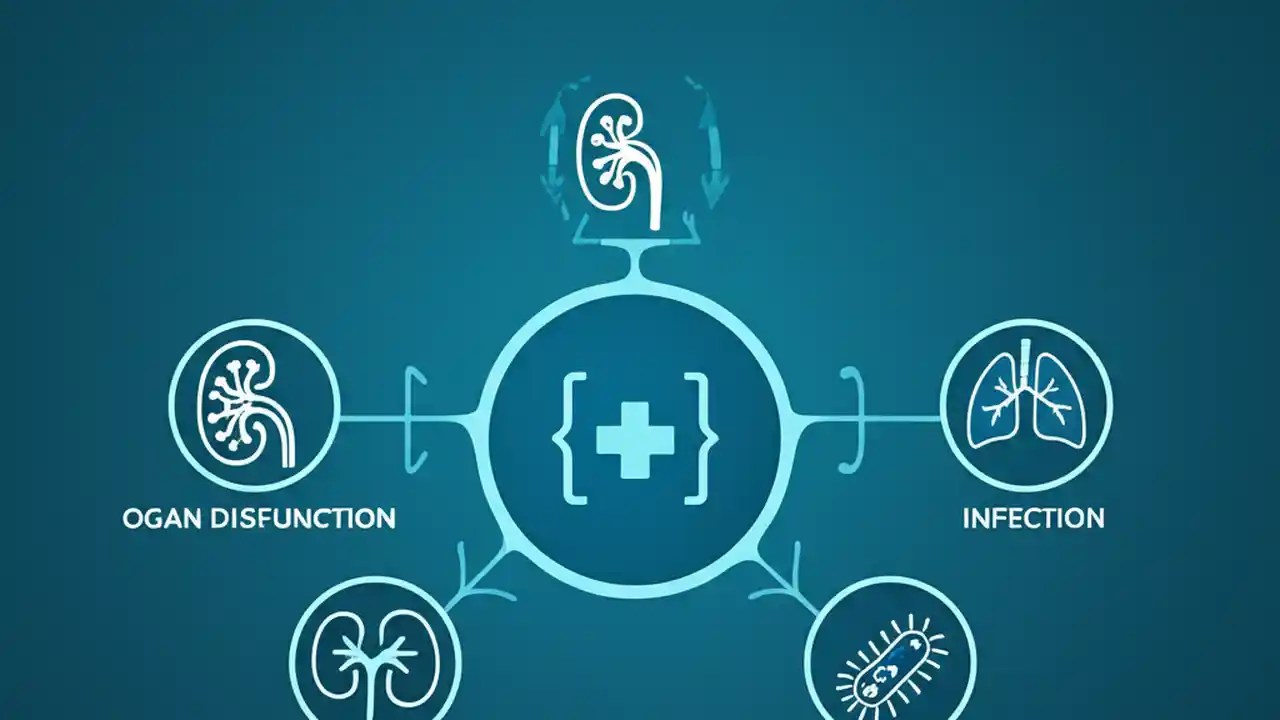 OGAN DISFUNCTION

INFECTION