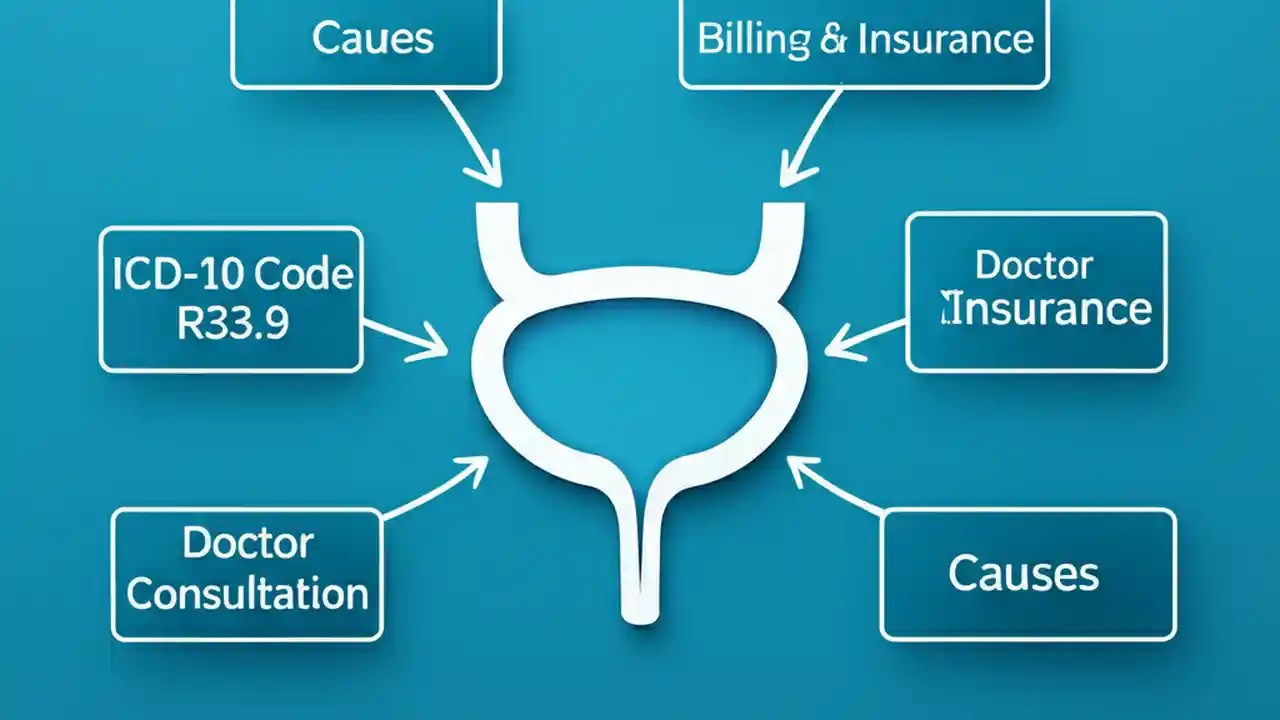 Caues

Billing & Insurance

ICD-10 Code R33.9

Doctor Insurance

Doctor Consultation

Causes