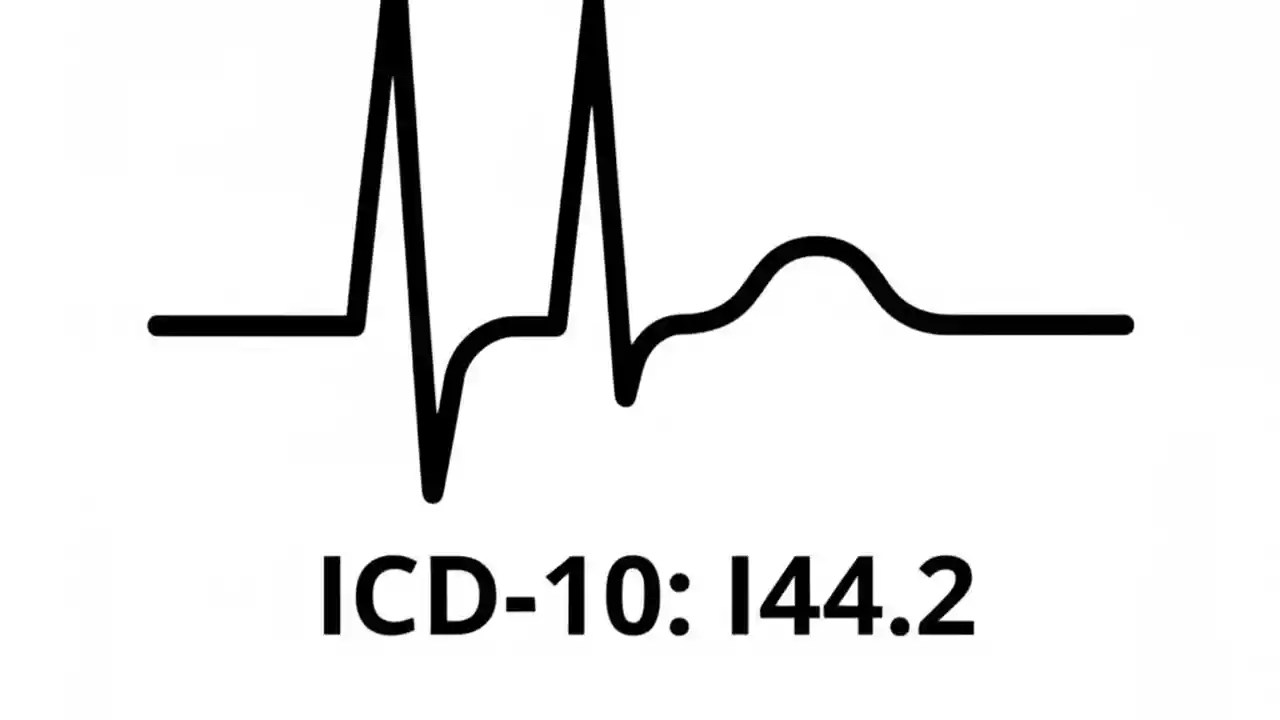 ICD-10: I44.2