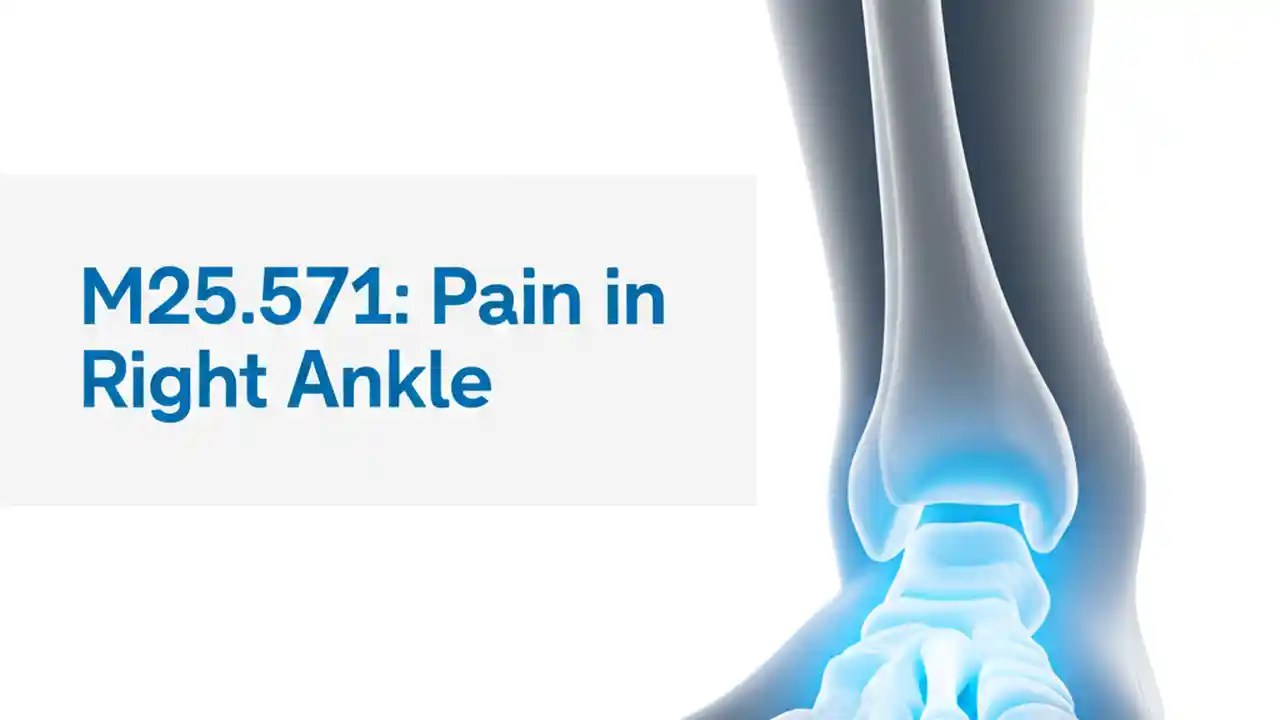 M25.571: Pain in Right Ankle