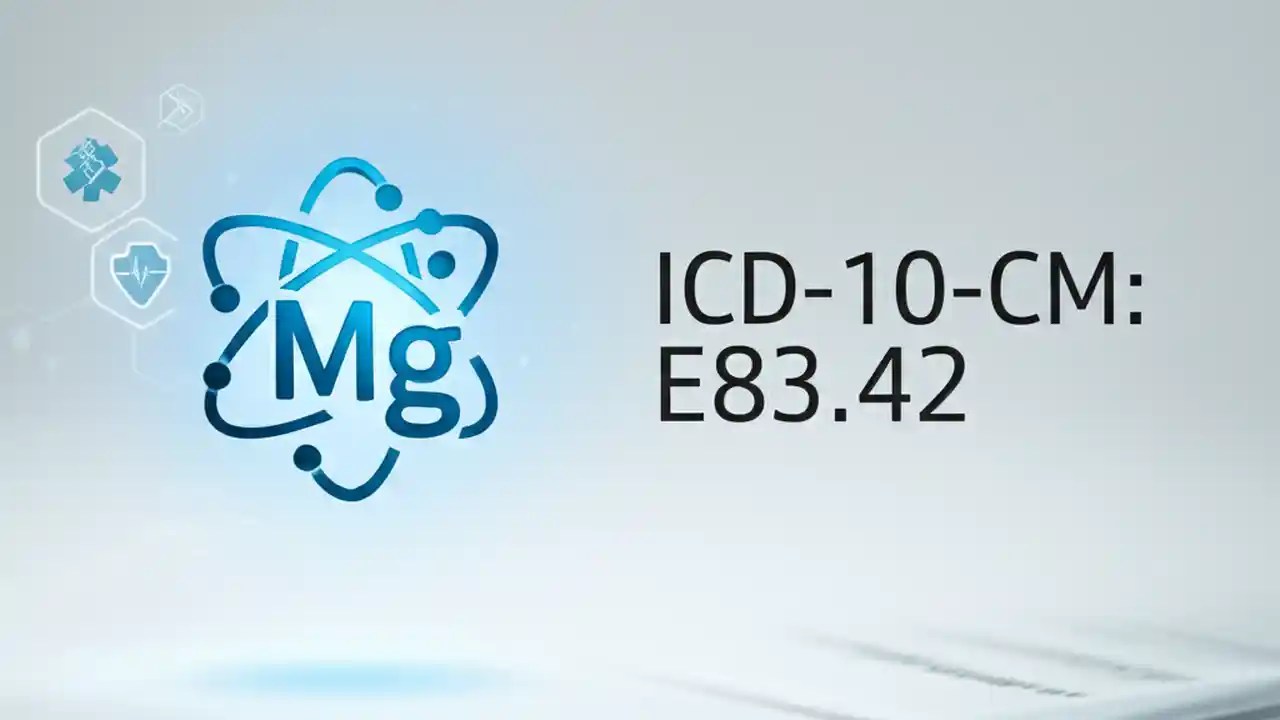 Mg

ICD-10-CM:
E83.42