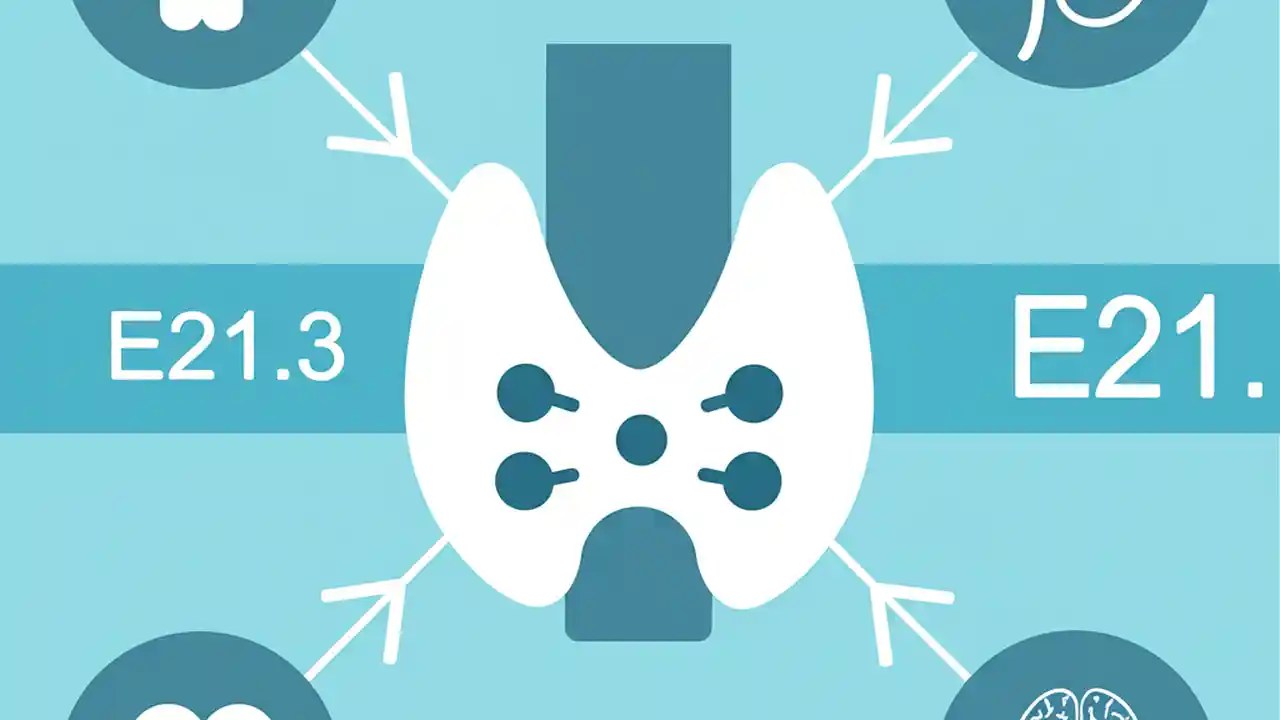 E21.3

E21.