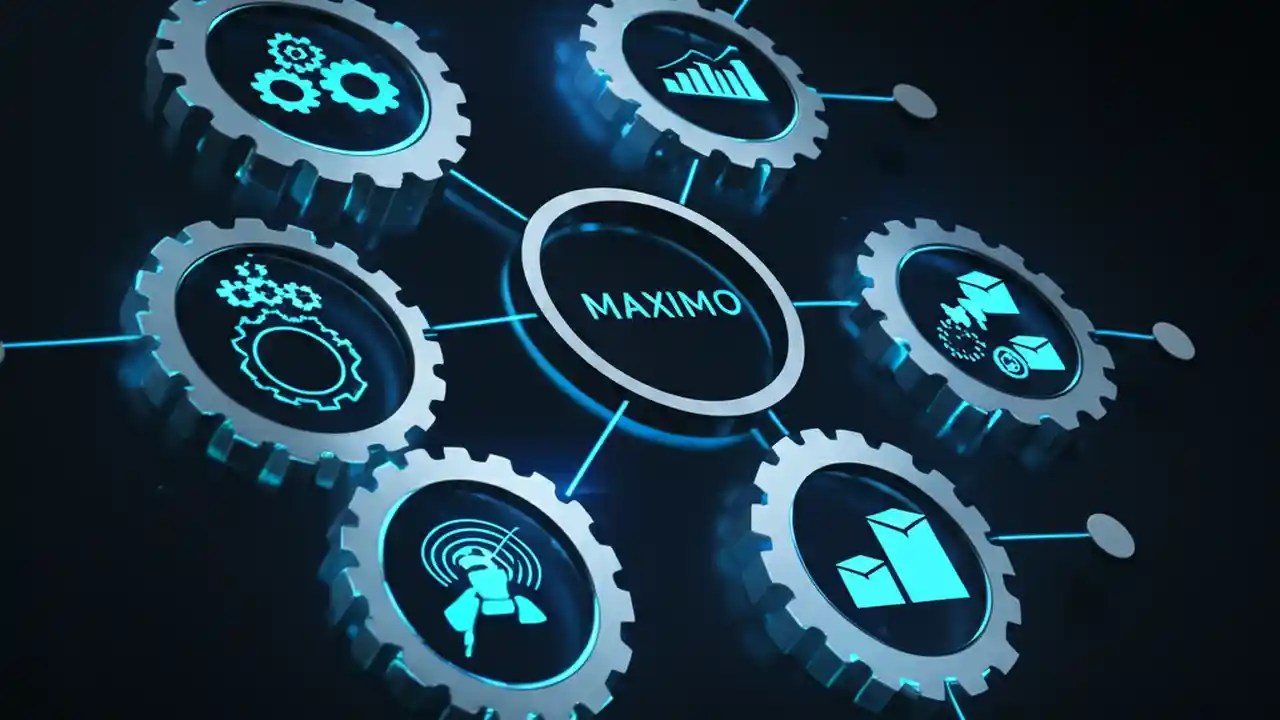 MAXIMO