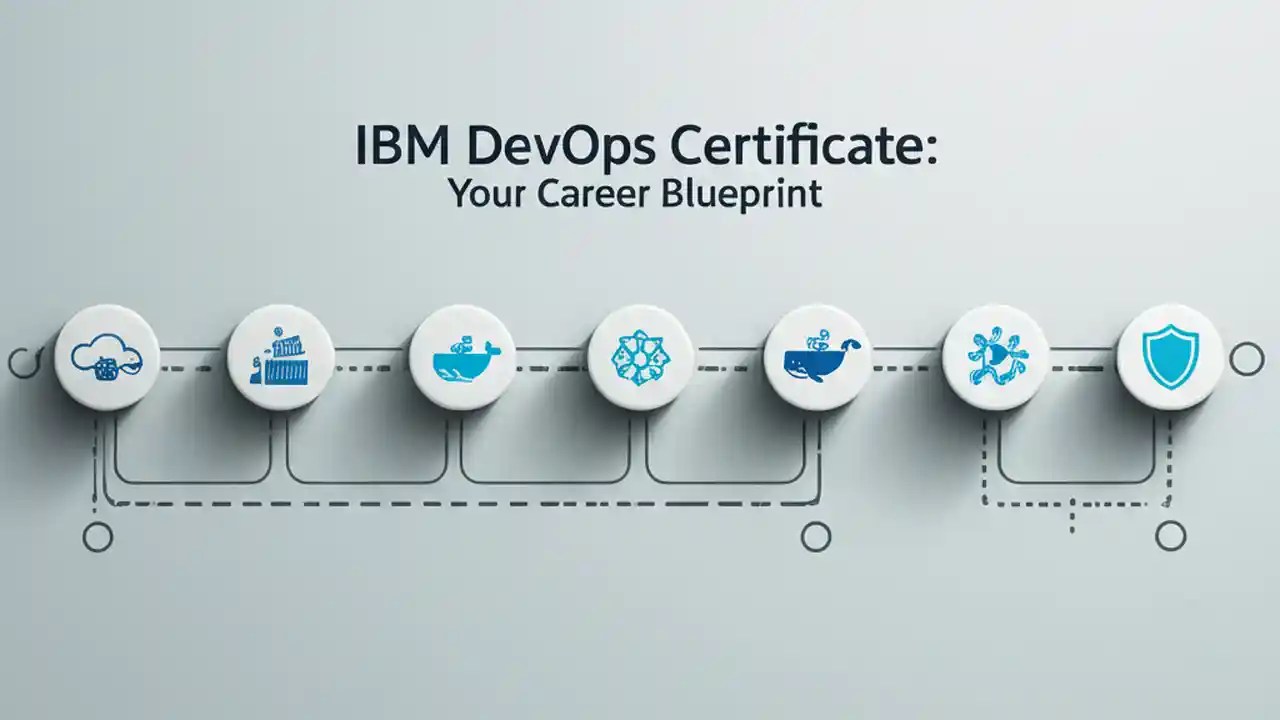 IBM DevOps Certificate:
Your Career Blueprint