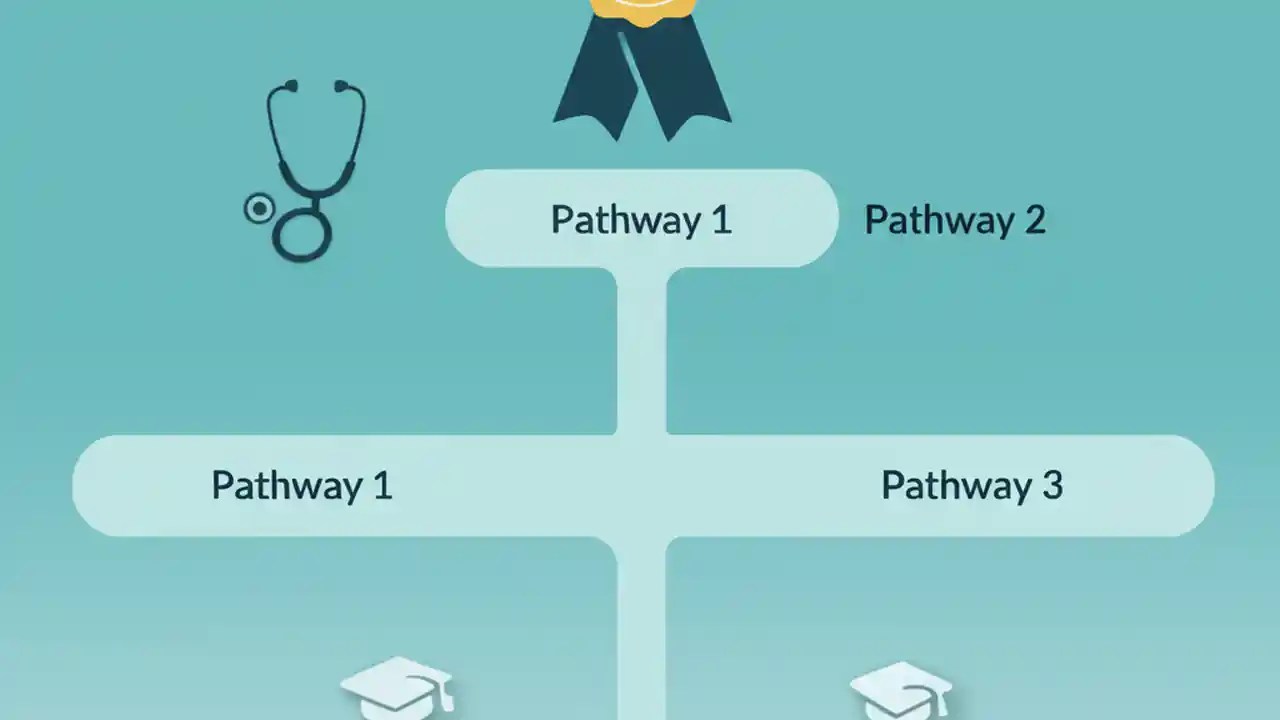 Pathway 1

Pathway 2

Pathway 1

Pathway 3