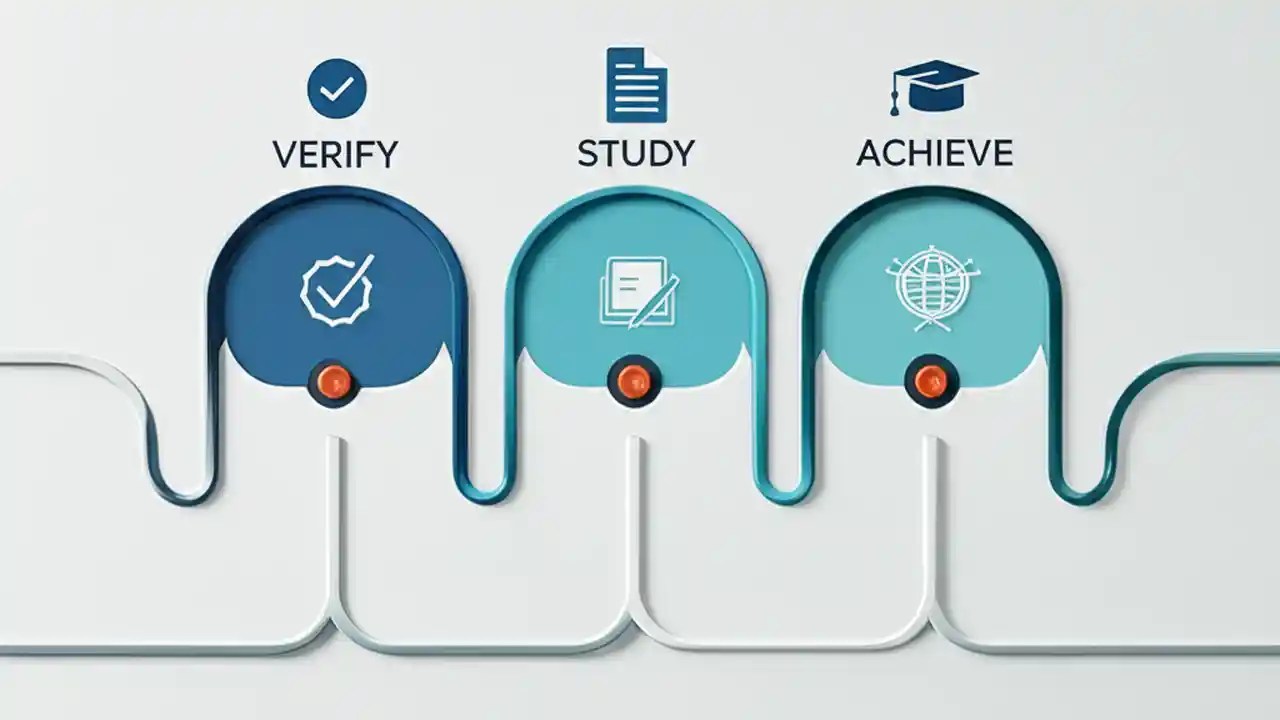 VERIFY

STUDY

ACHIEVE