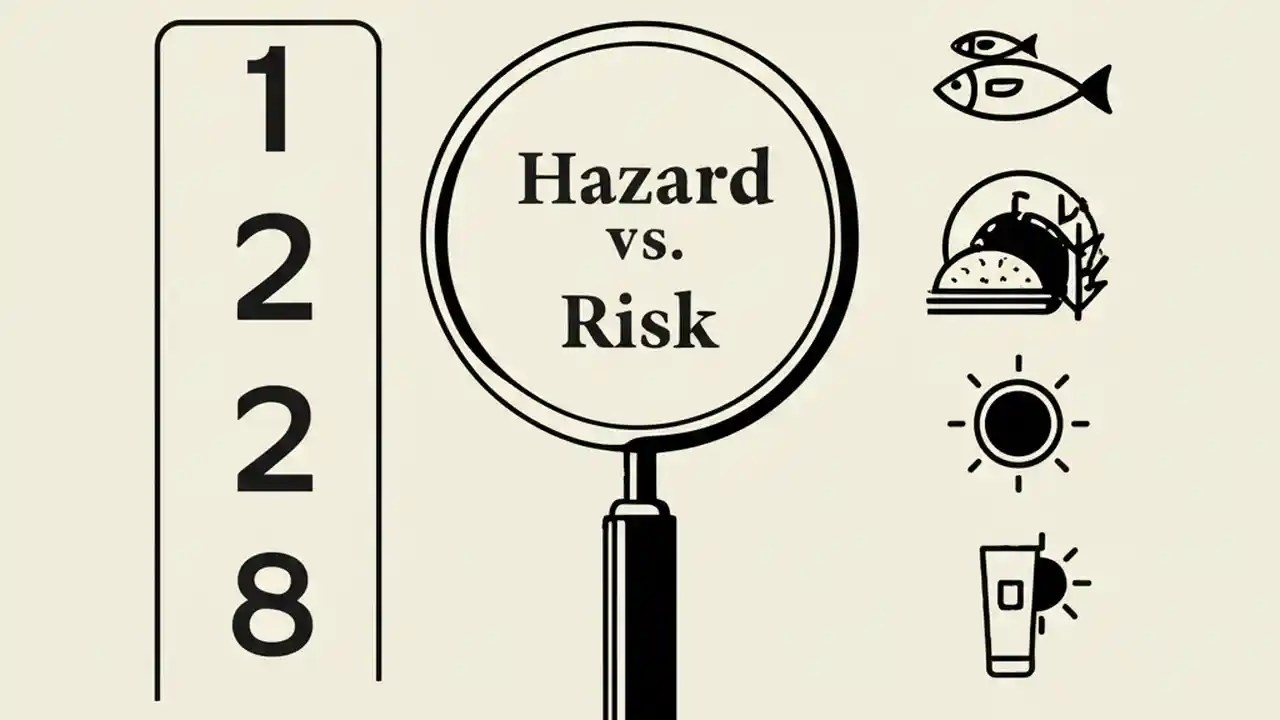 1
2
2
8

Hazard
vs.
Risk