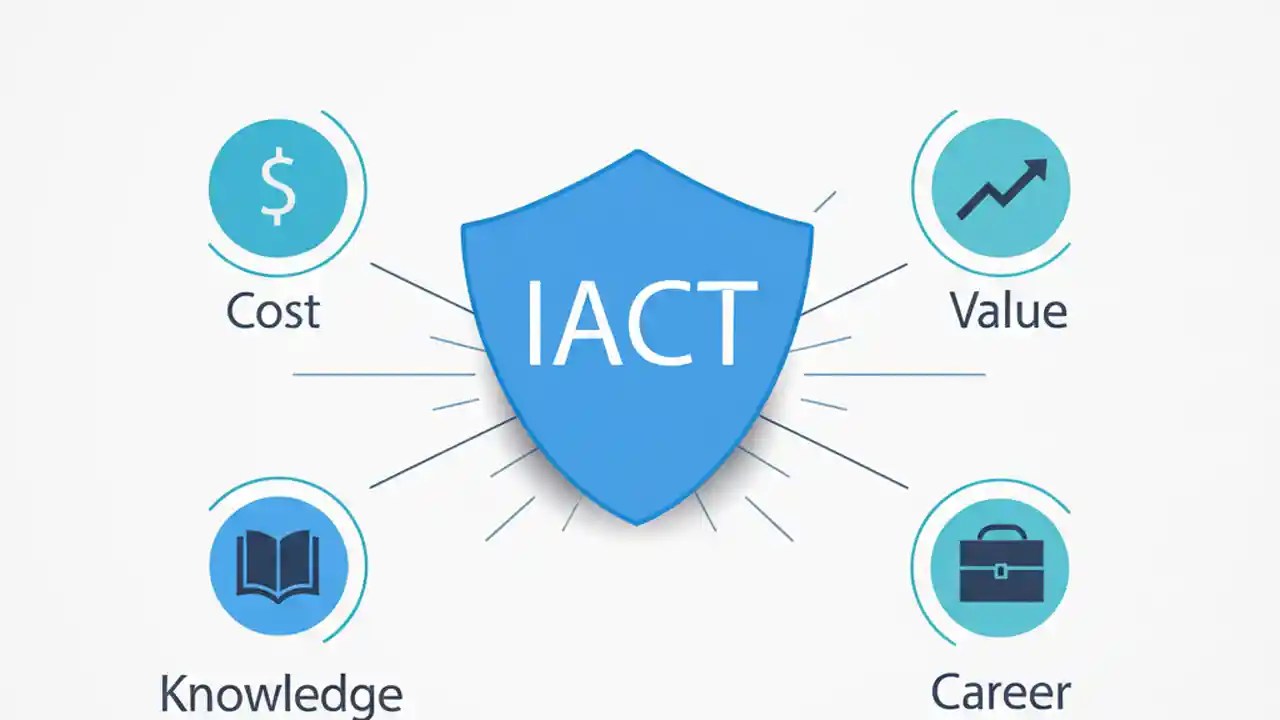 $

Cost

IACT

Value

Knowledge

Career