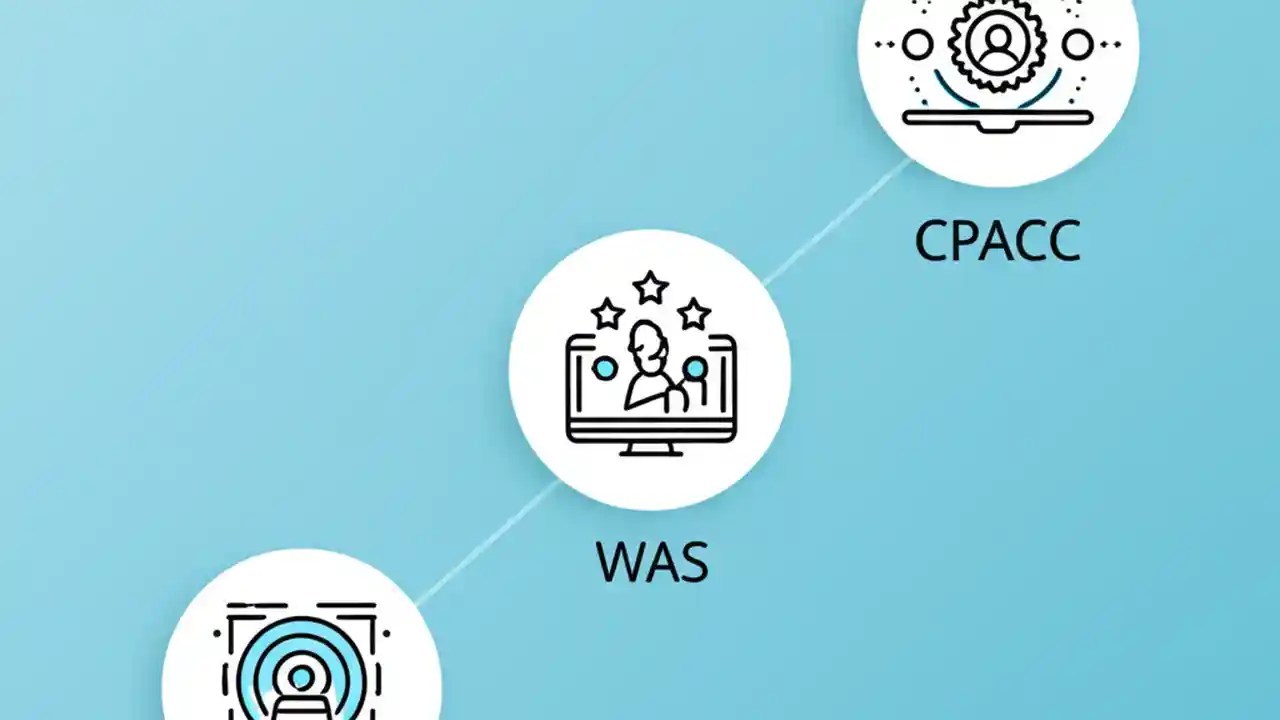 CPACC

WAS