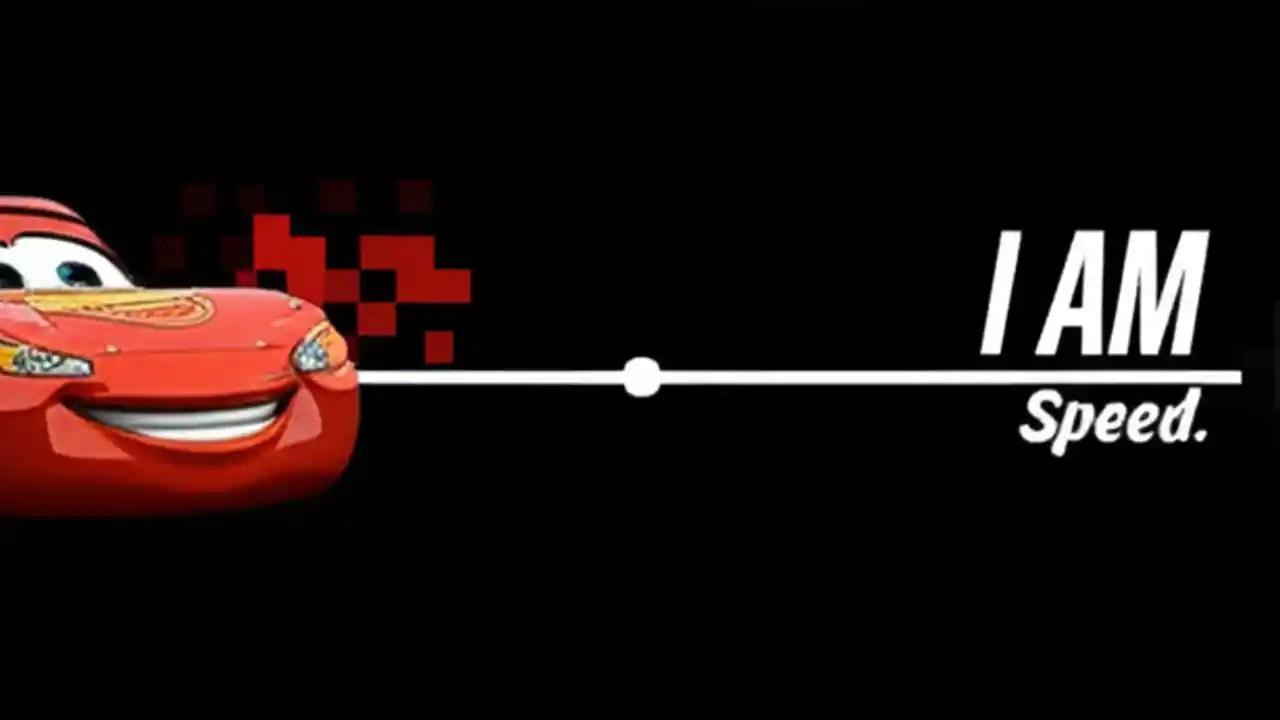 I AM
Speed.