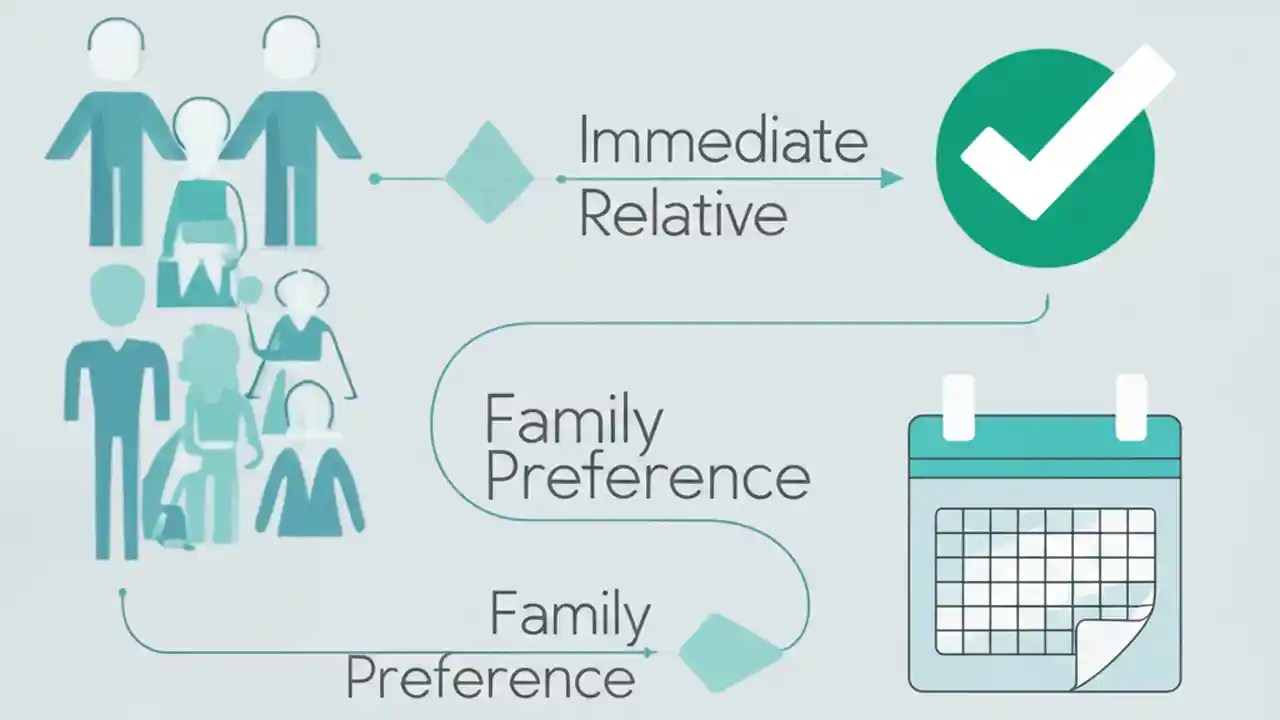 Immediate Relative

Family Preference

Family Preference