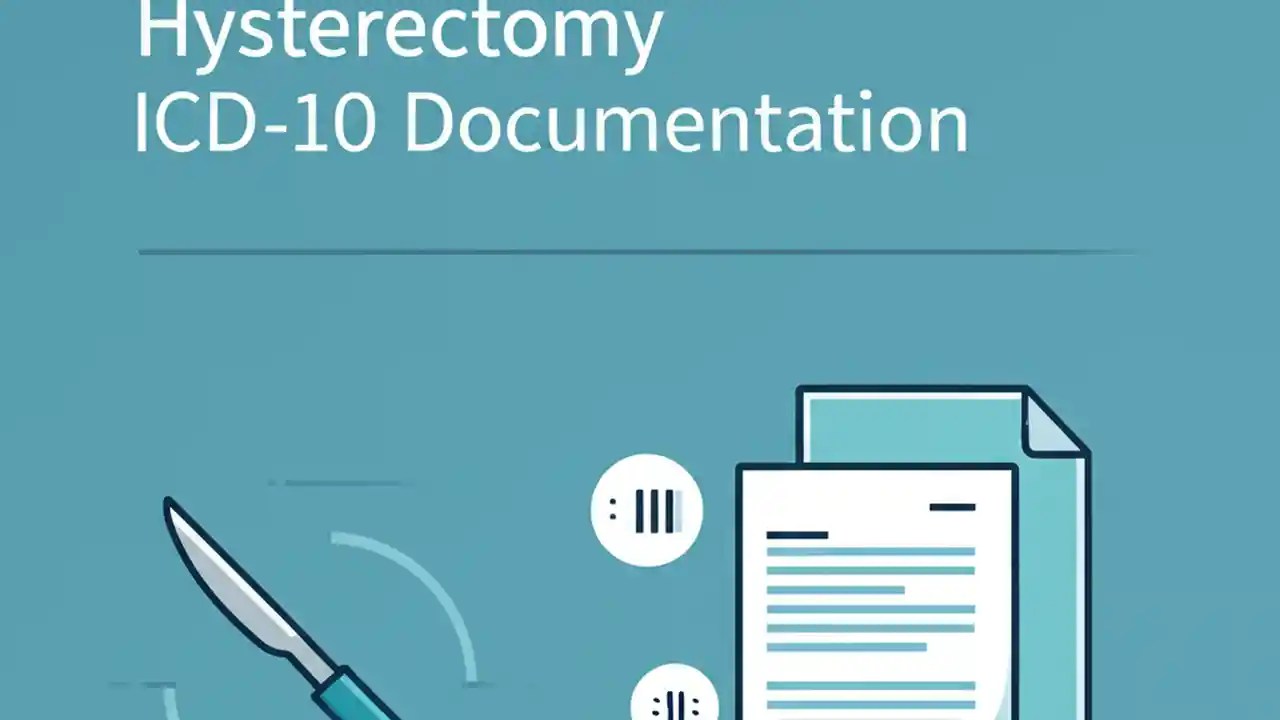 Hysterectomy
ICD-10 Documentation