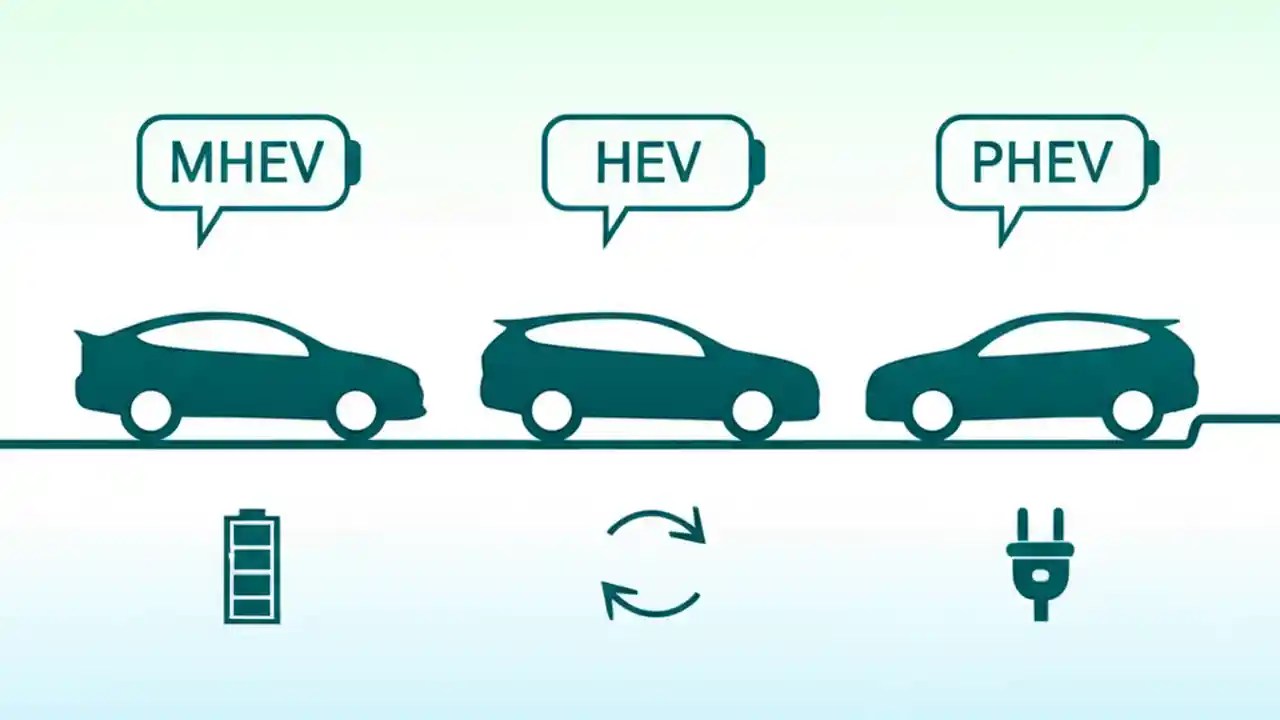 MHEV

HEV

PHEV