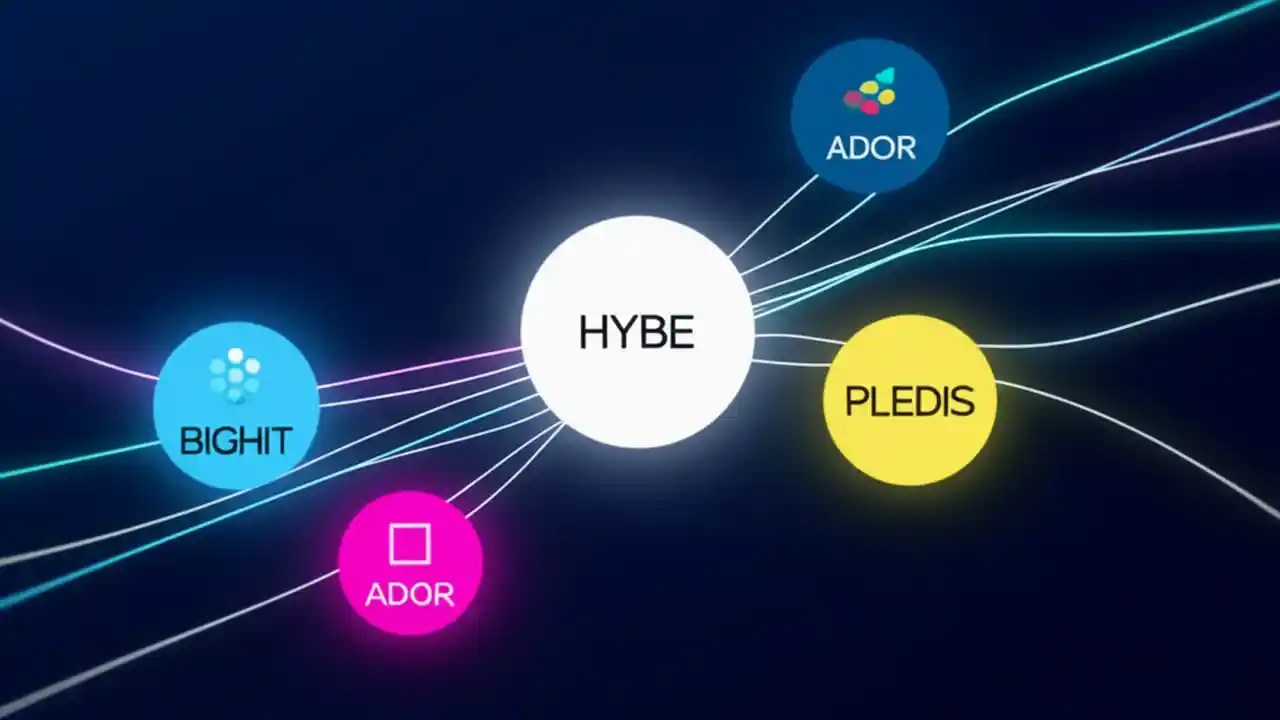 ADOR

HYBE

BIGHIT

PLEDIS

ADOR