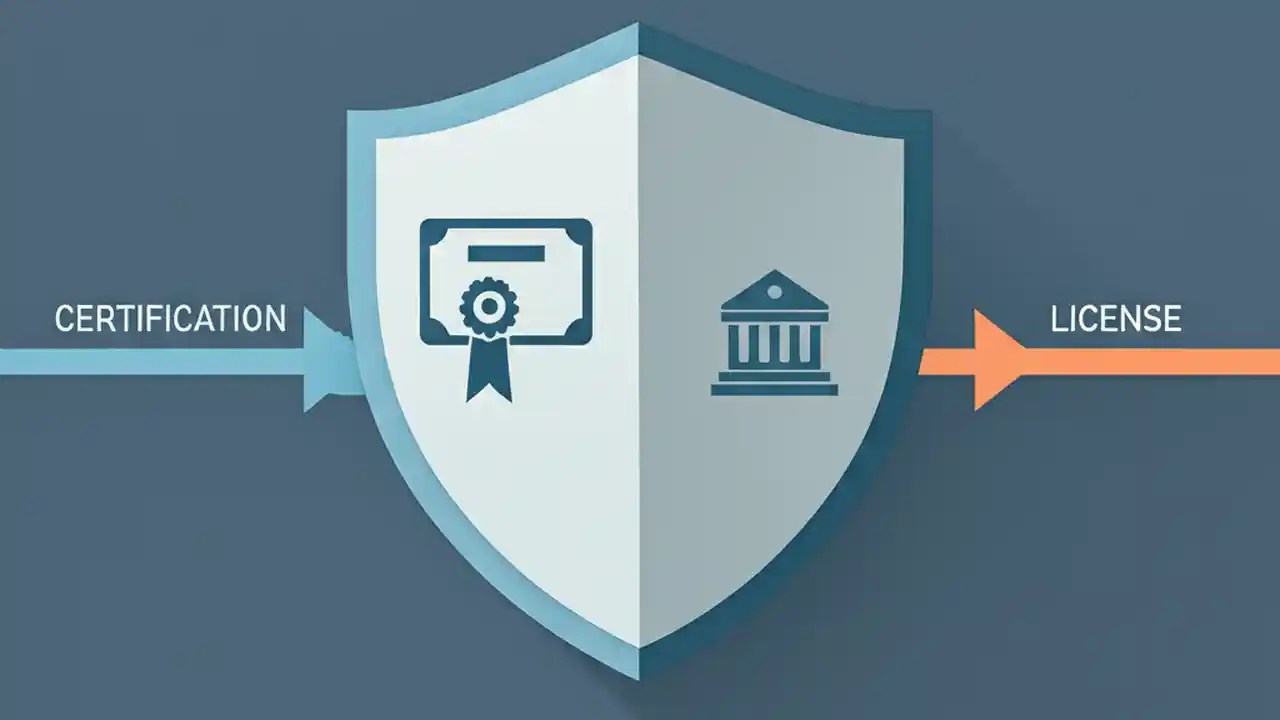 CERTIFICATION

LICENSE