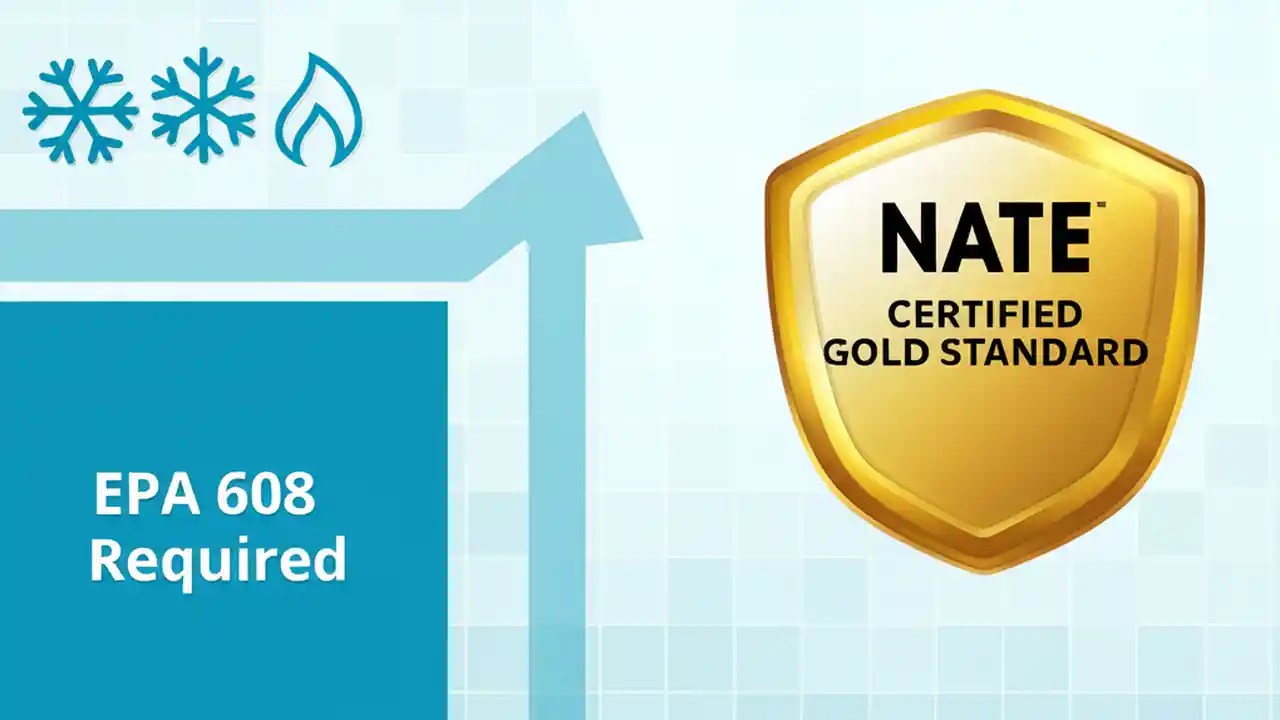 EPA 608
Required

NATE™
CERTIFIED
GOLD STANDARD