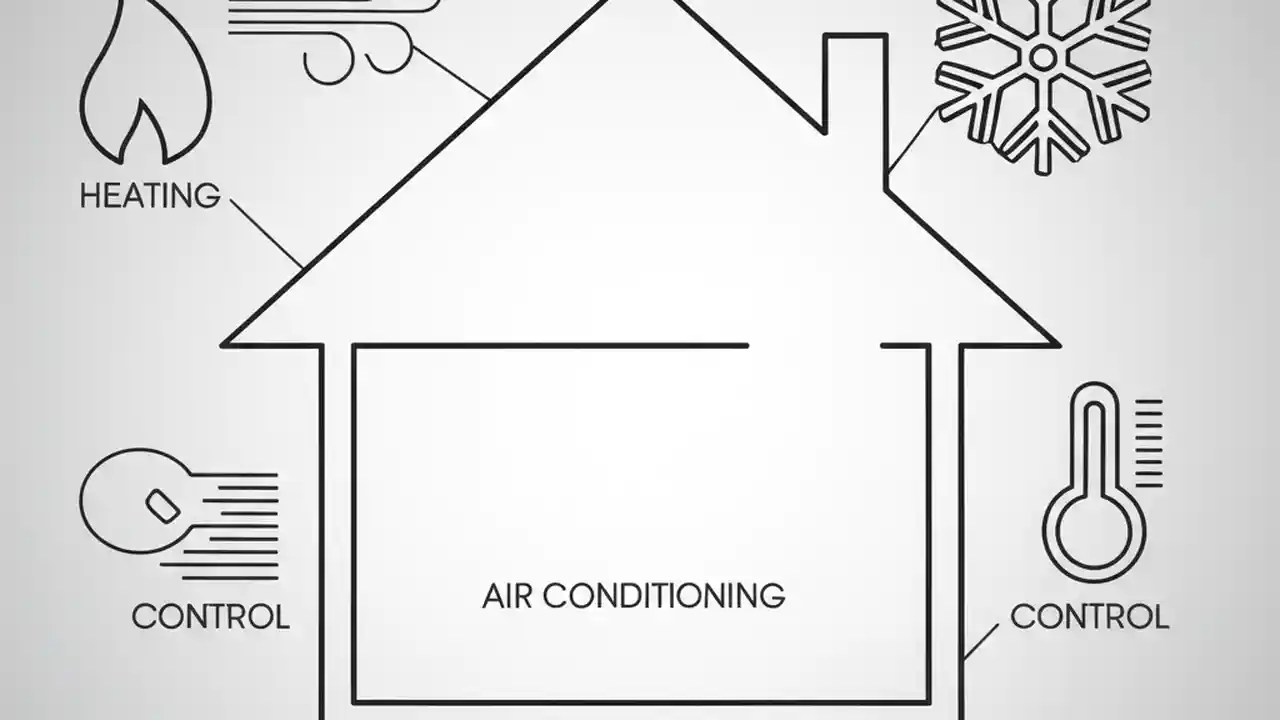 HEATING

CONTROL

AIR CONDITIONING

CONTROL