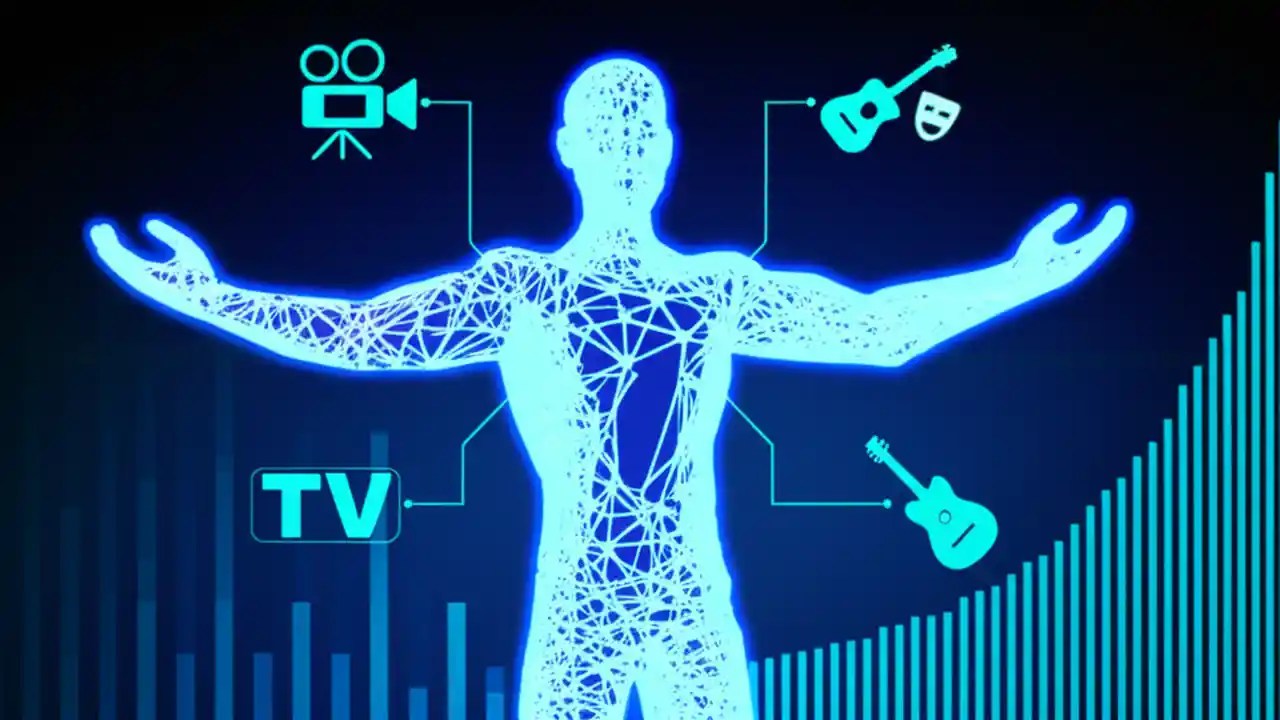 TV