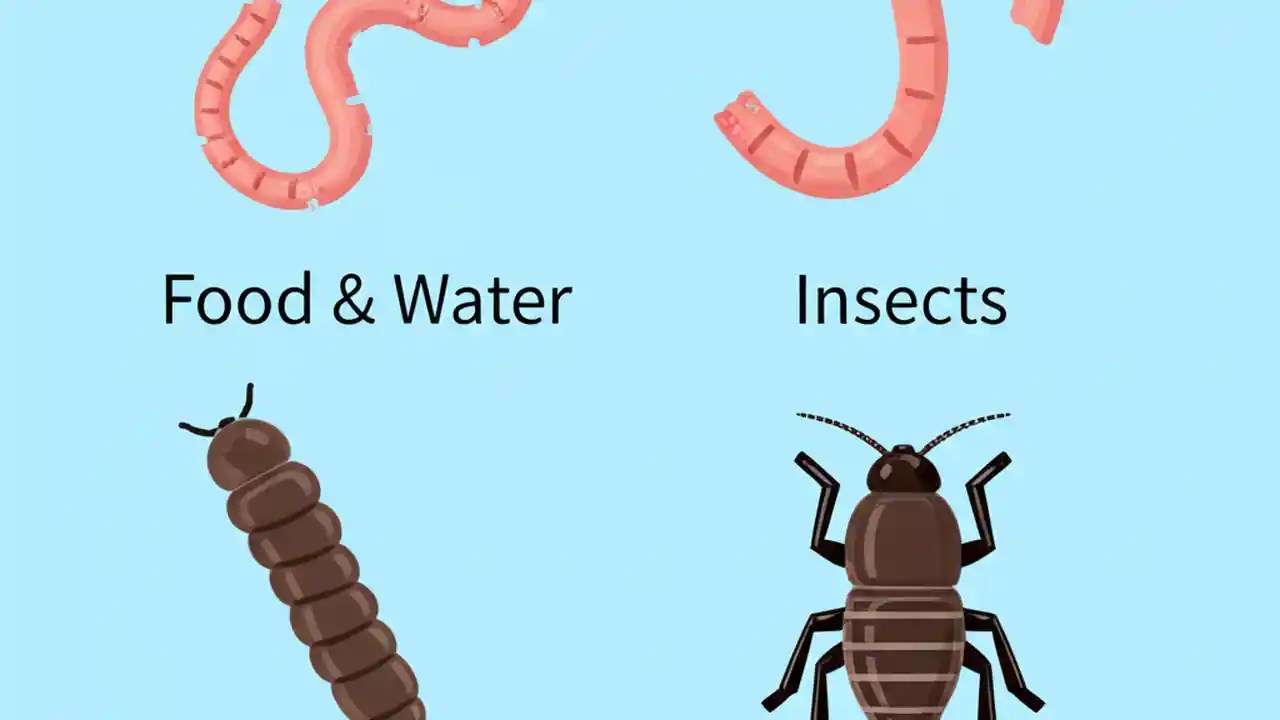 Food & Water

Insects