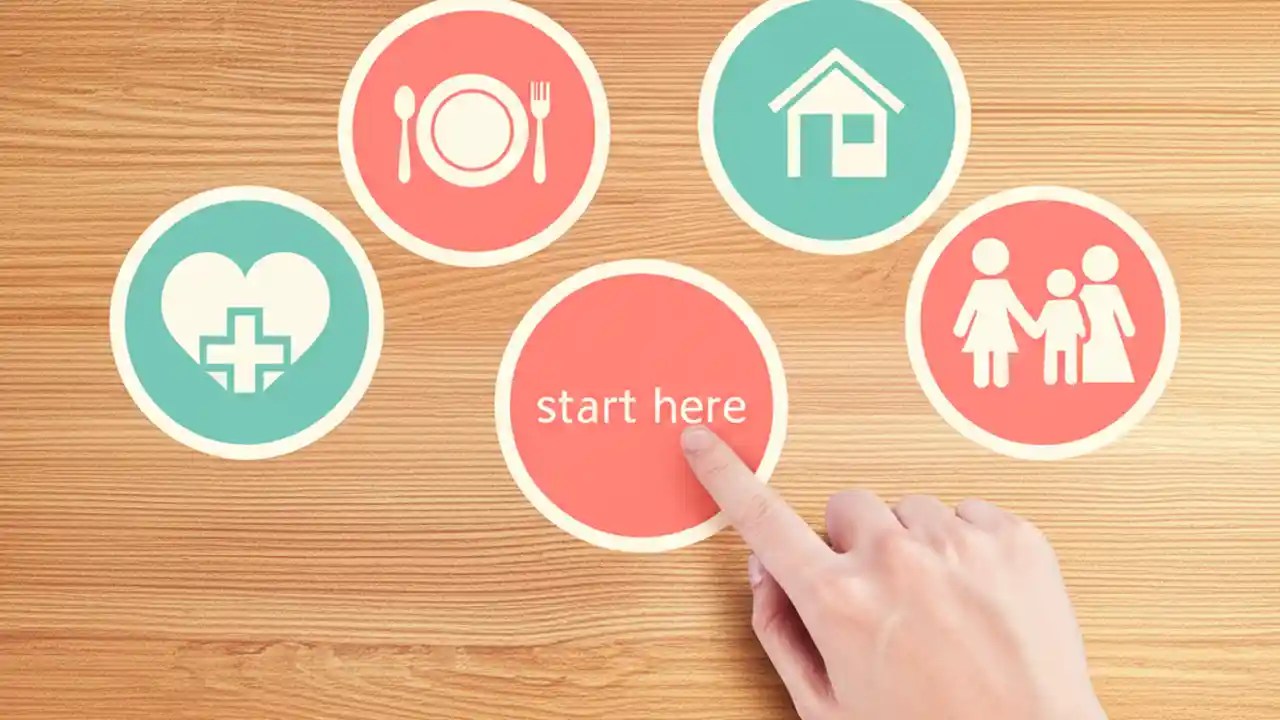 start here