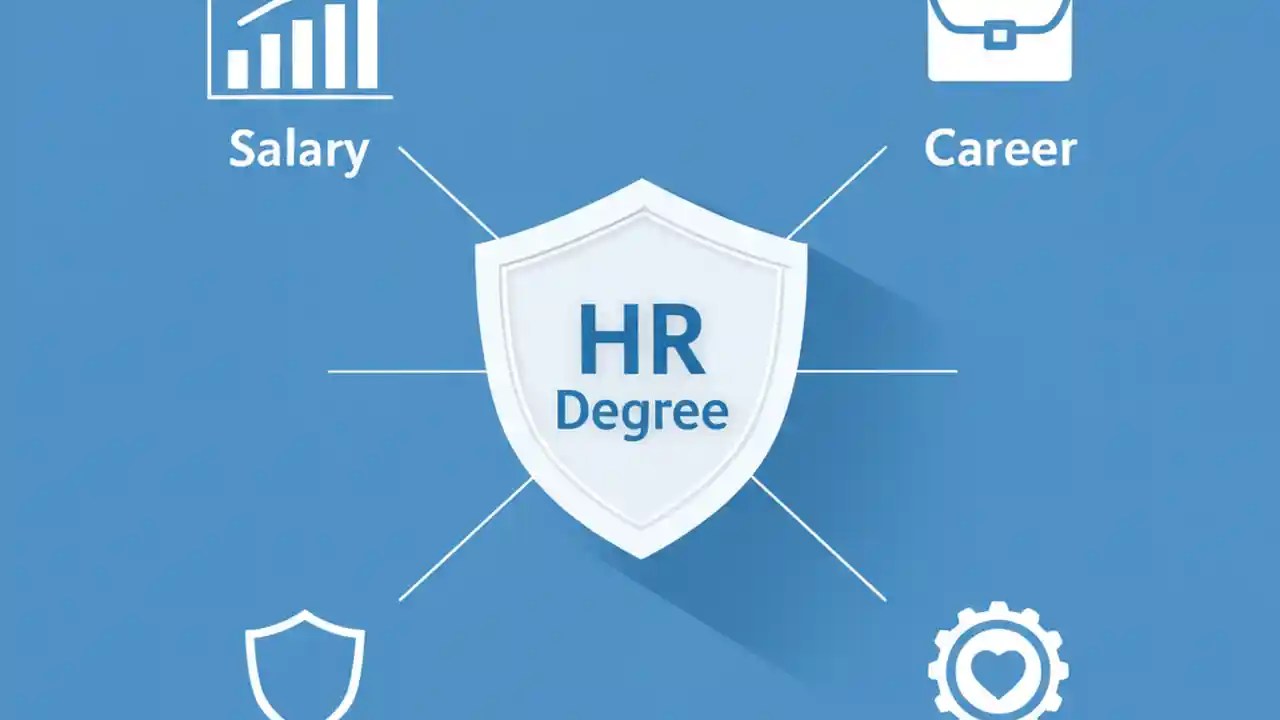 Salary

Career

HR
Degree