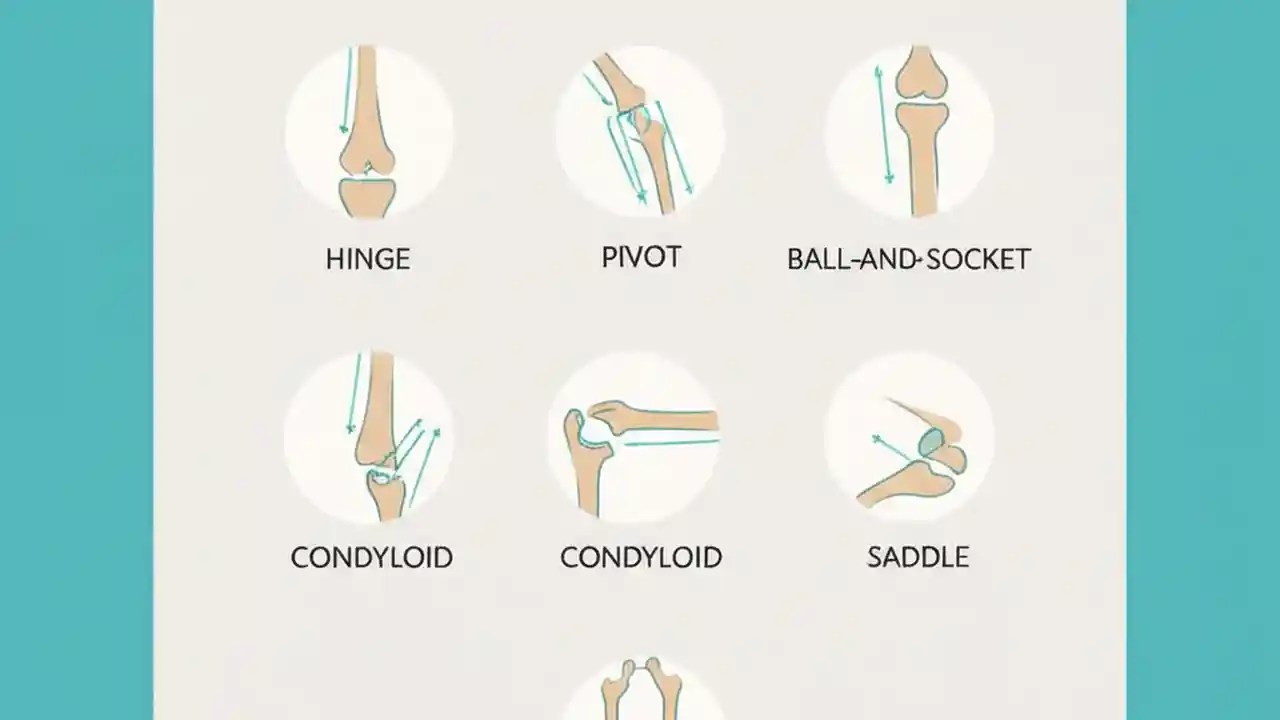 HINGE

PIVOT

BALL-AND-SOCKET

CONDYLOID

CONDYLOID

SADDLE