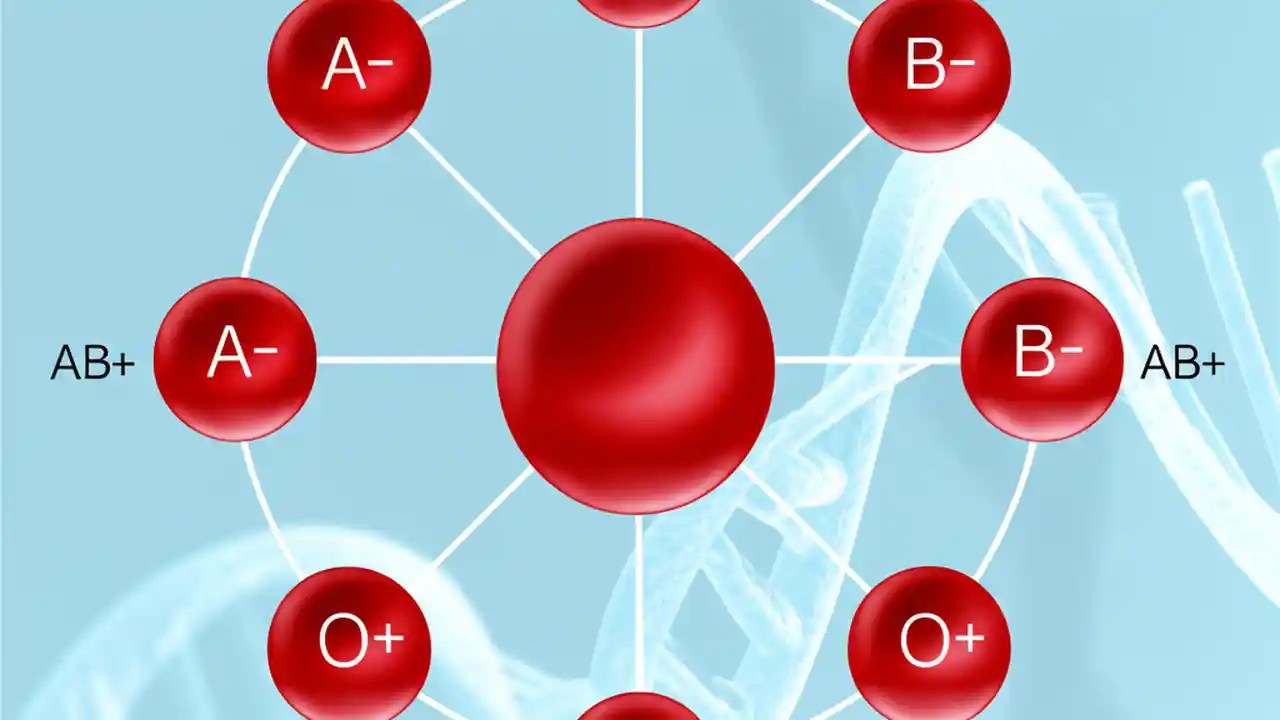 A-

B-

AB+

A-

B-

AB+

O+

O+