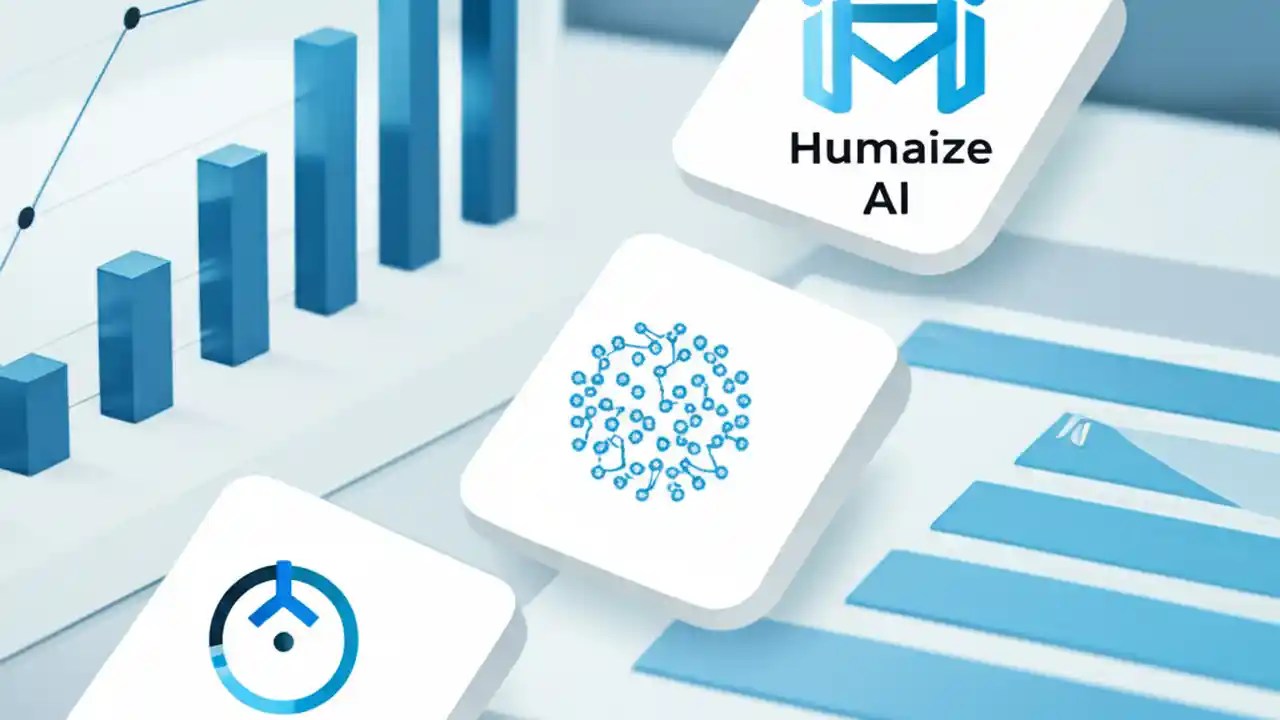 Humaize AI