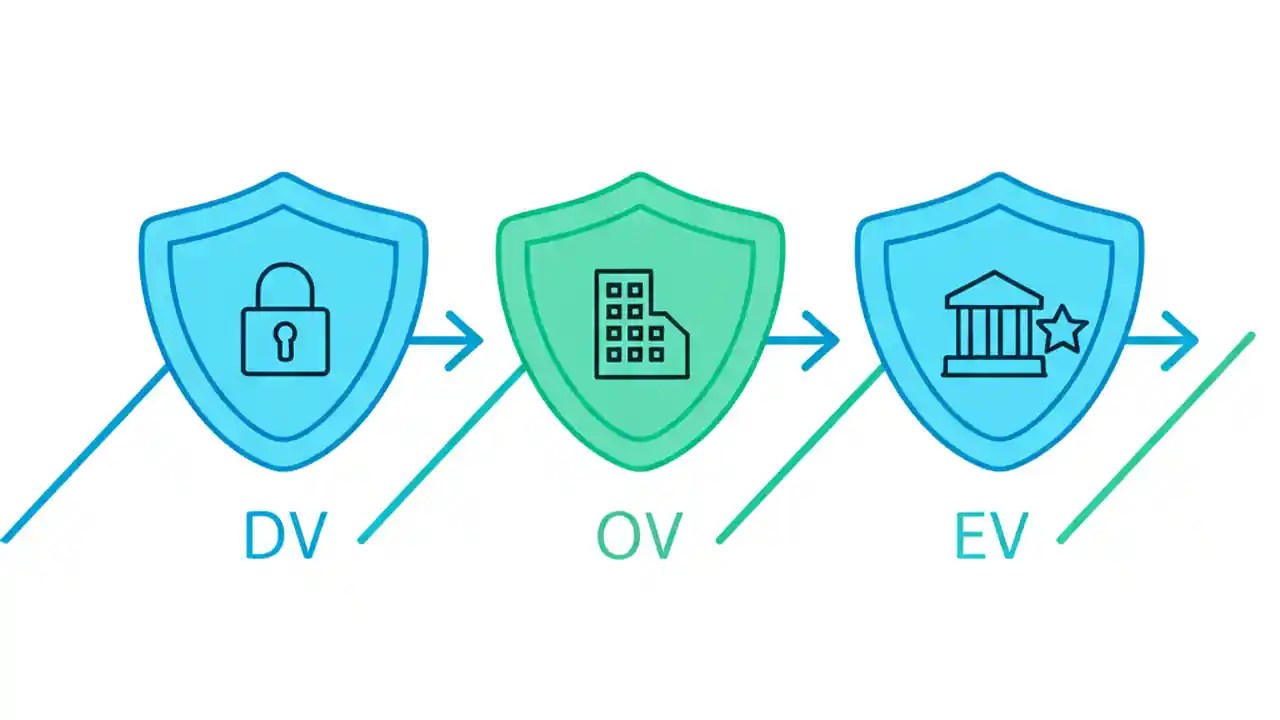 DV

OV

EV