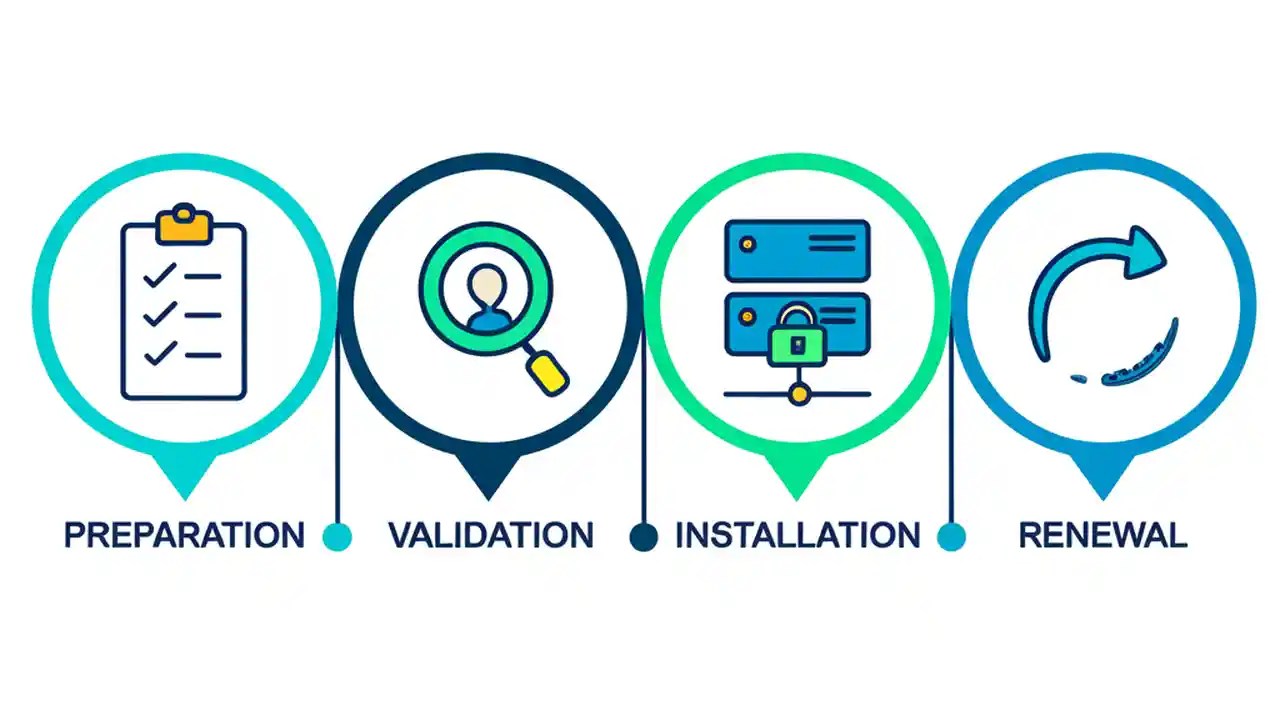 PREPARATION VALIDATION INSTALLATION RENEWAL