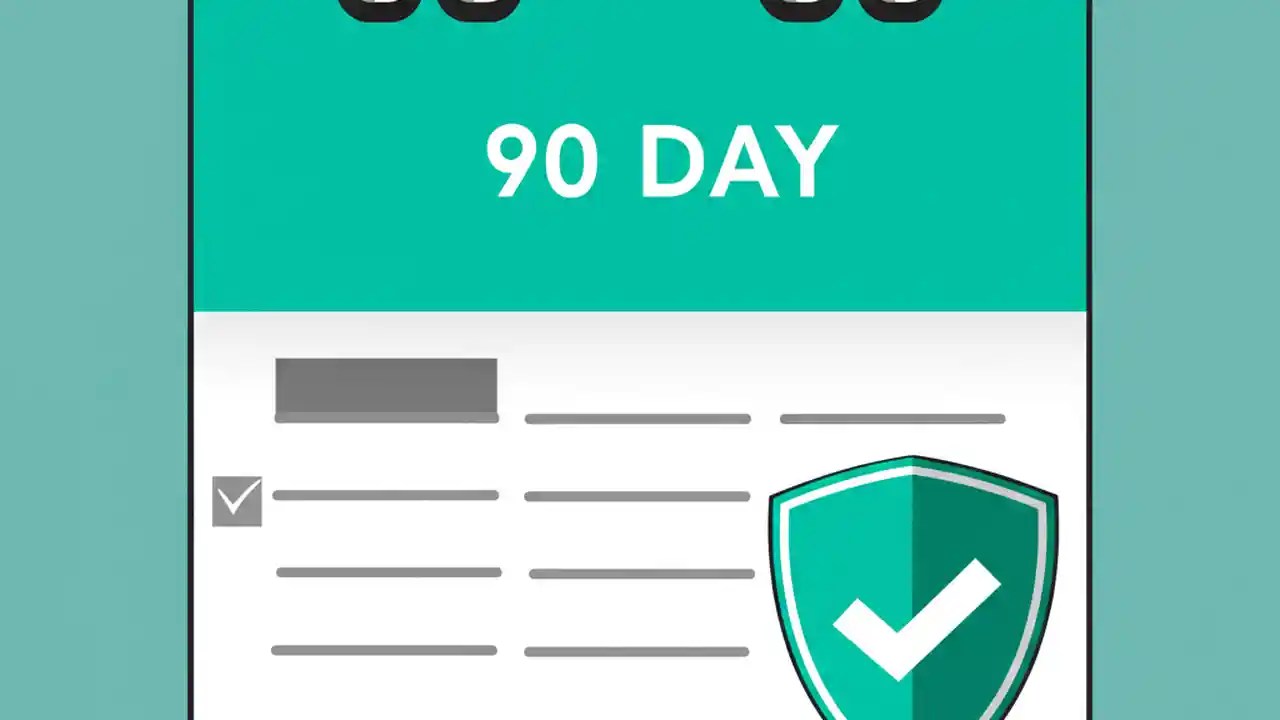 90 DAY