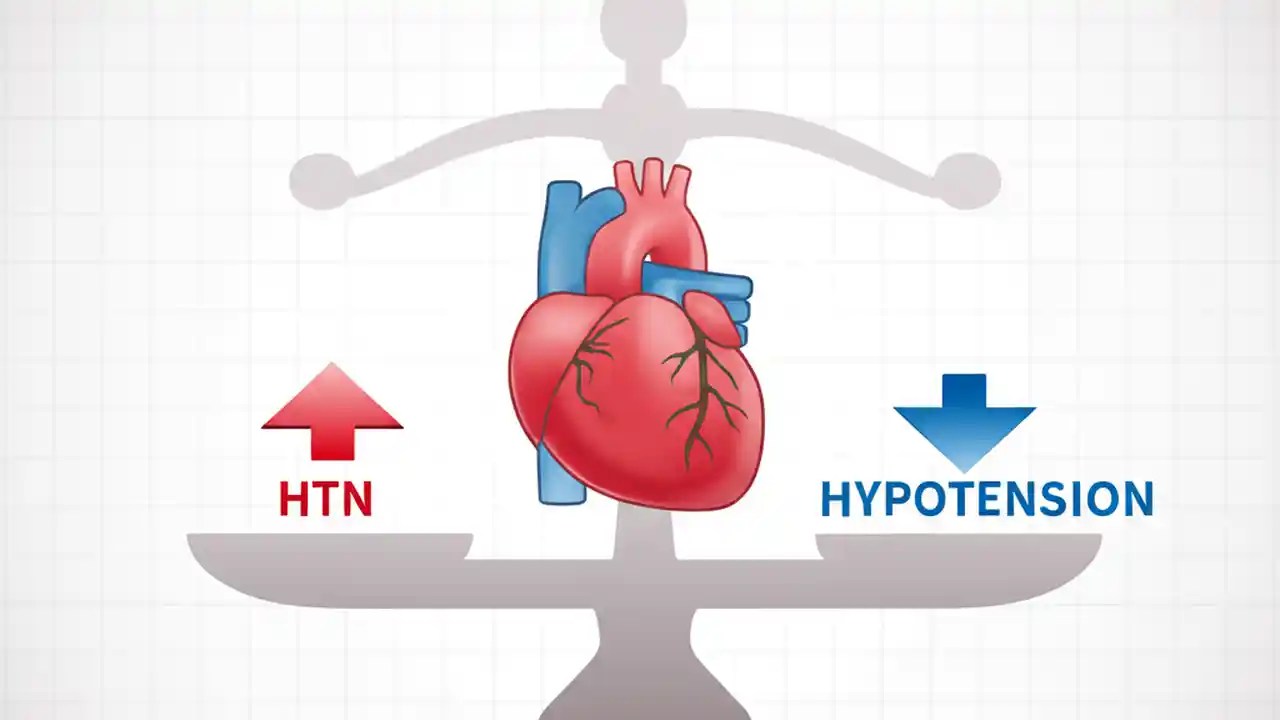 HTN

HYPOTENSION