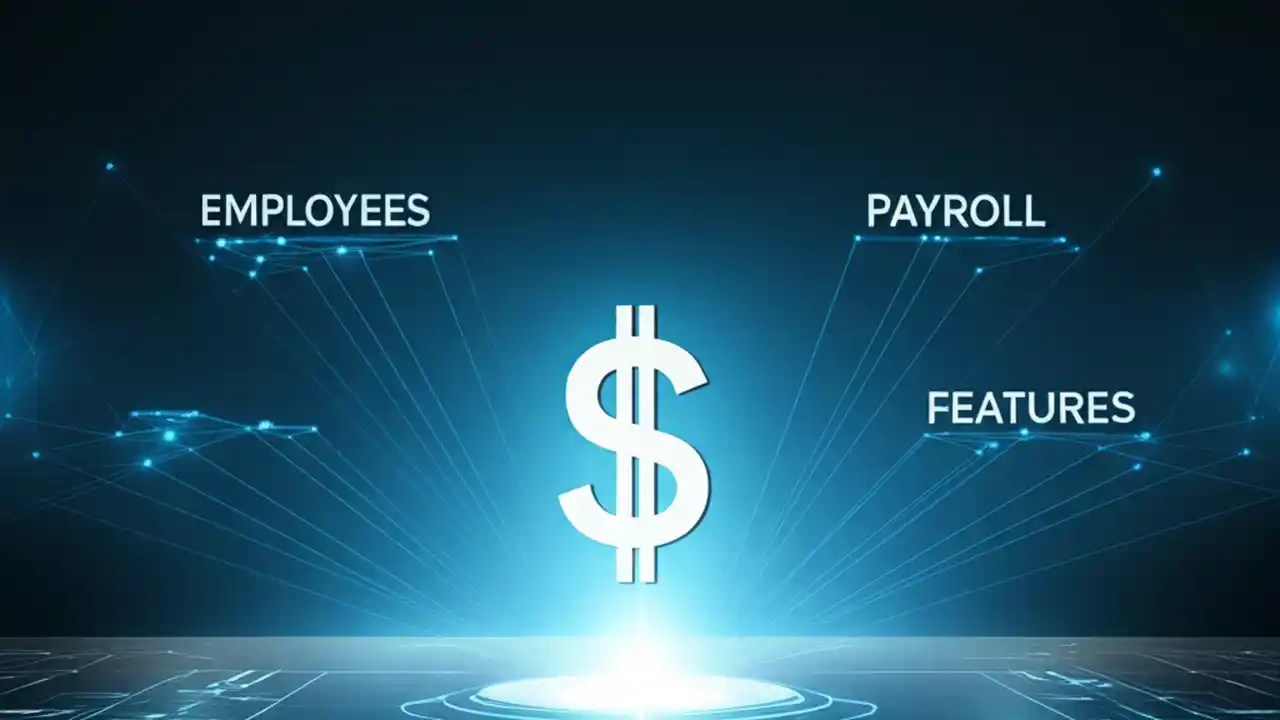 EMPLOYEES

PAYROLL

$

FEATURES