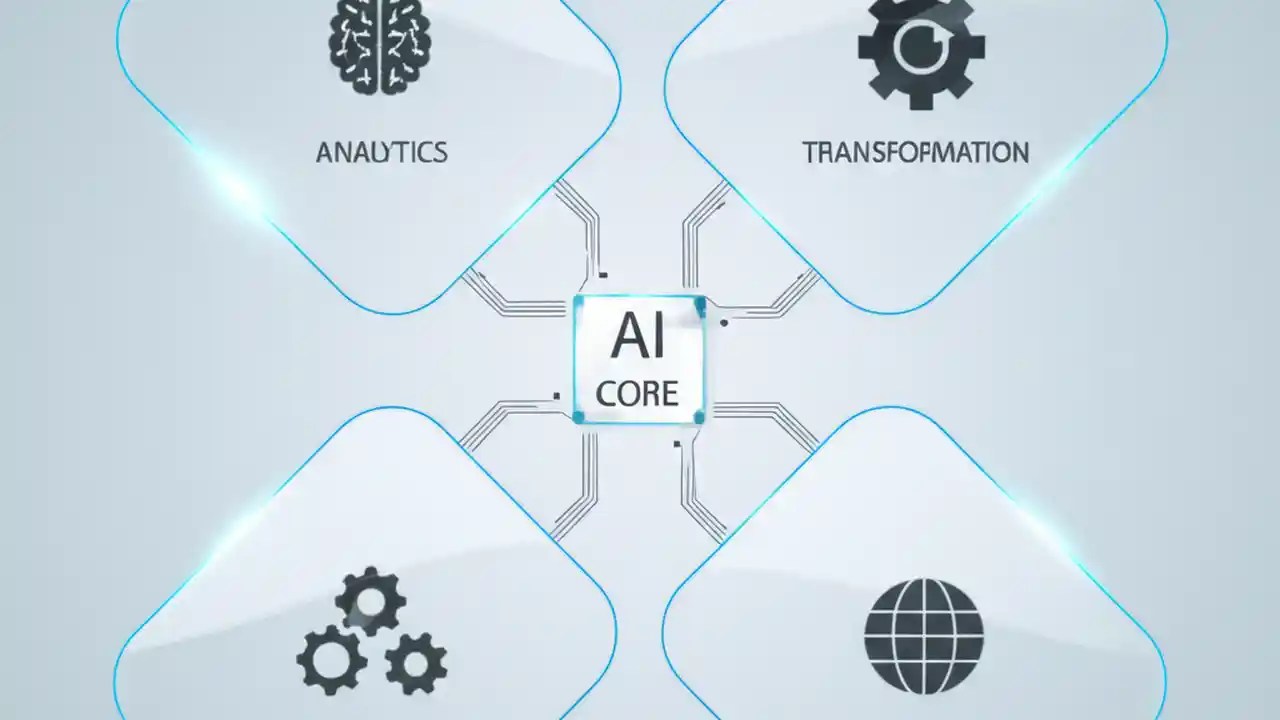 ANALYTICS

TRANSFOPMATION

AI
CORE