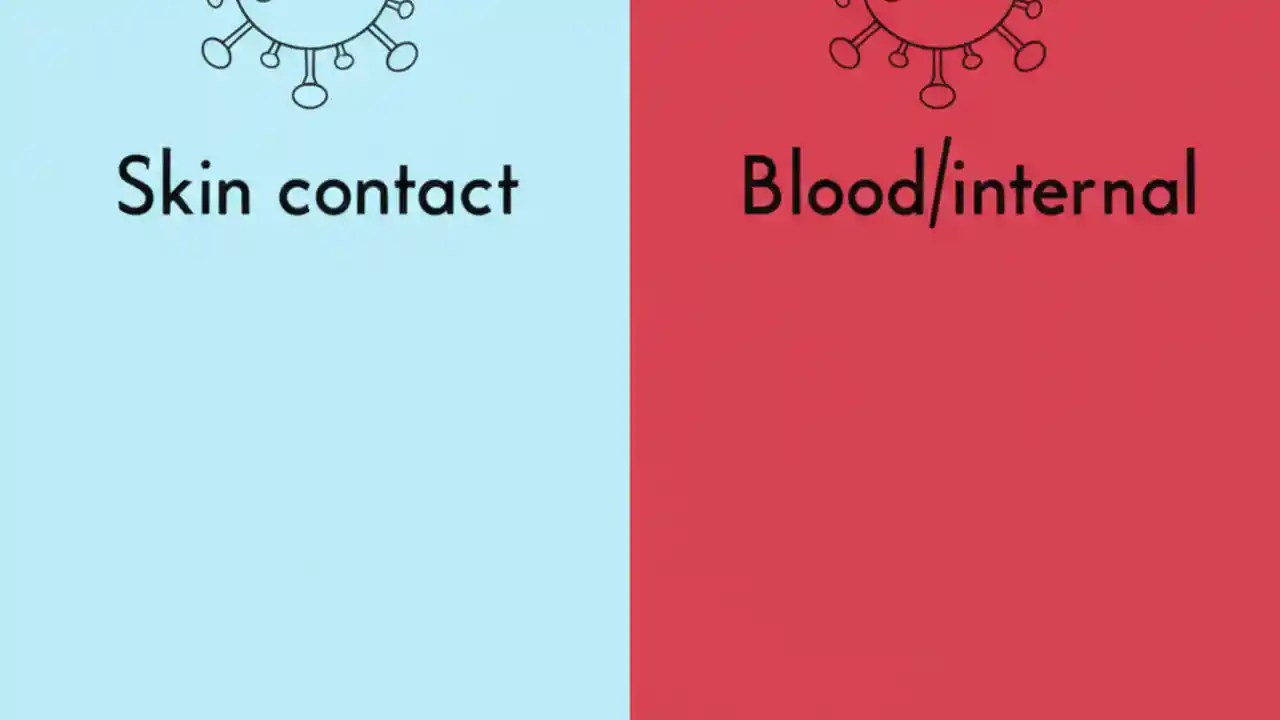 Skin contact

Blood/internal