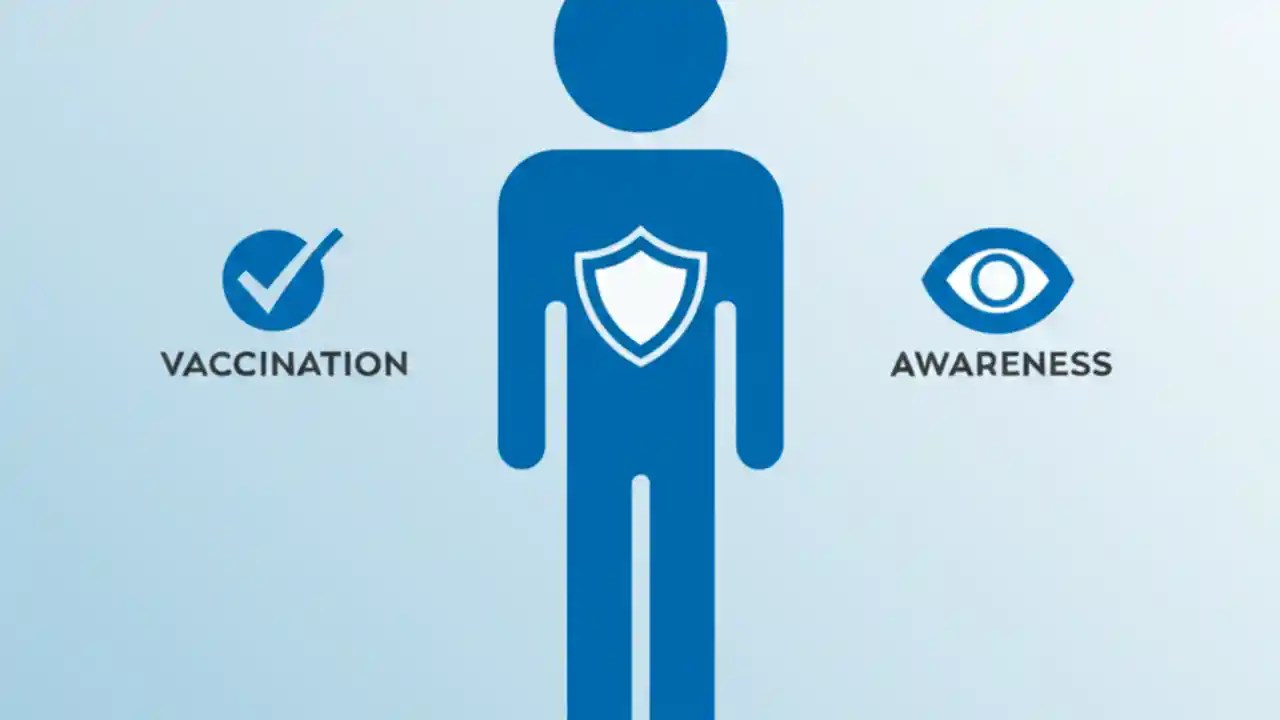 VACCINATION

AWARENESS