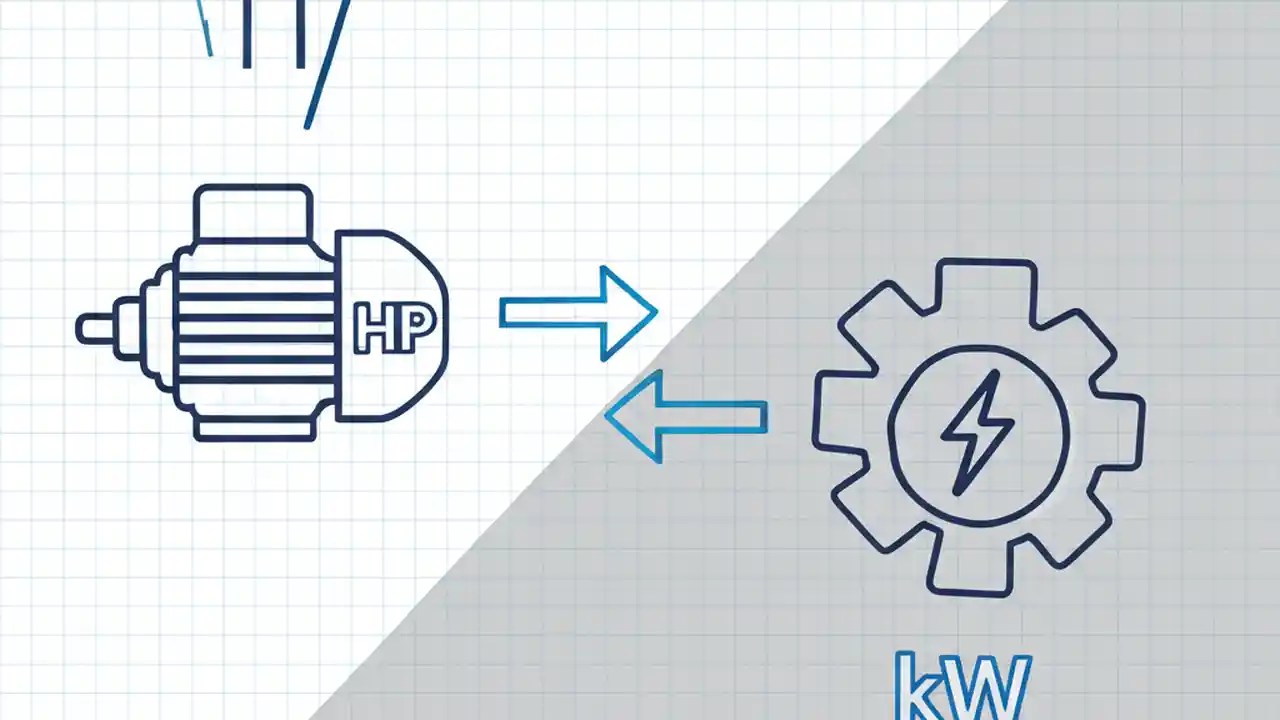 HP

kW