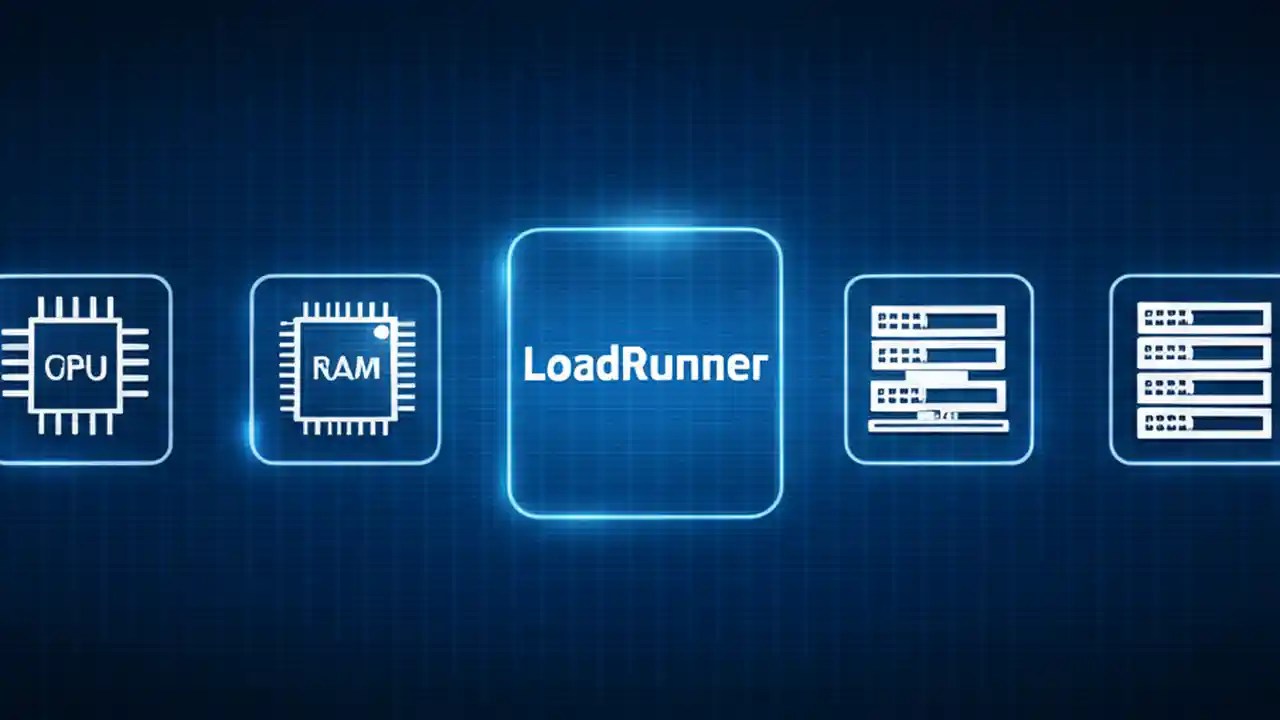 OPU

RAM

LoadRunner