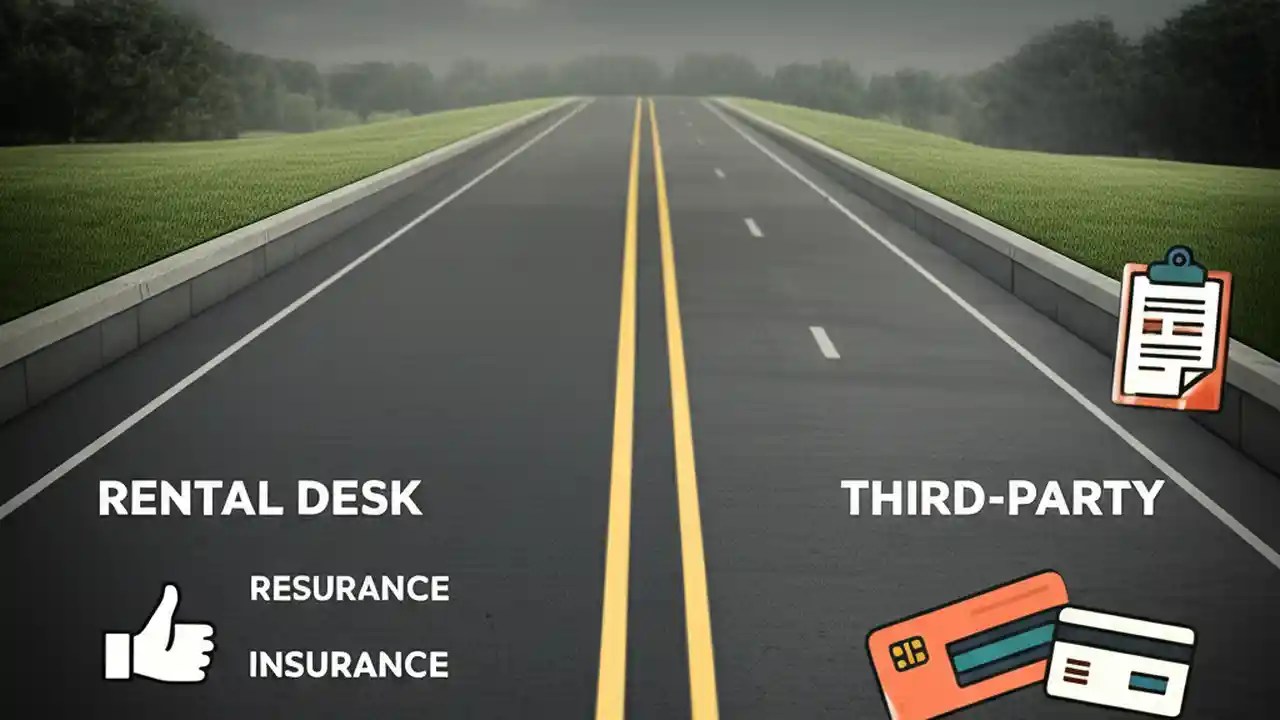 RENTAL DESK

RESURANCE

INSURANCE

THIRD-PARTY