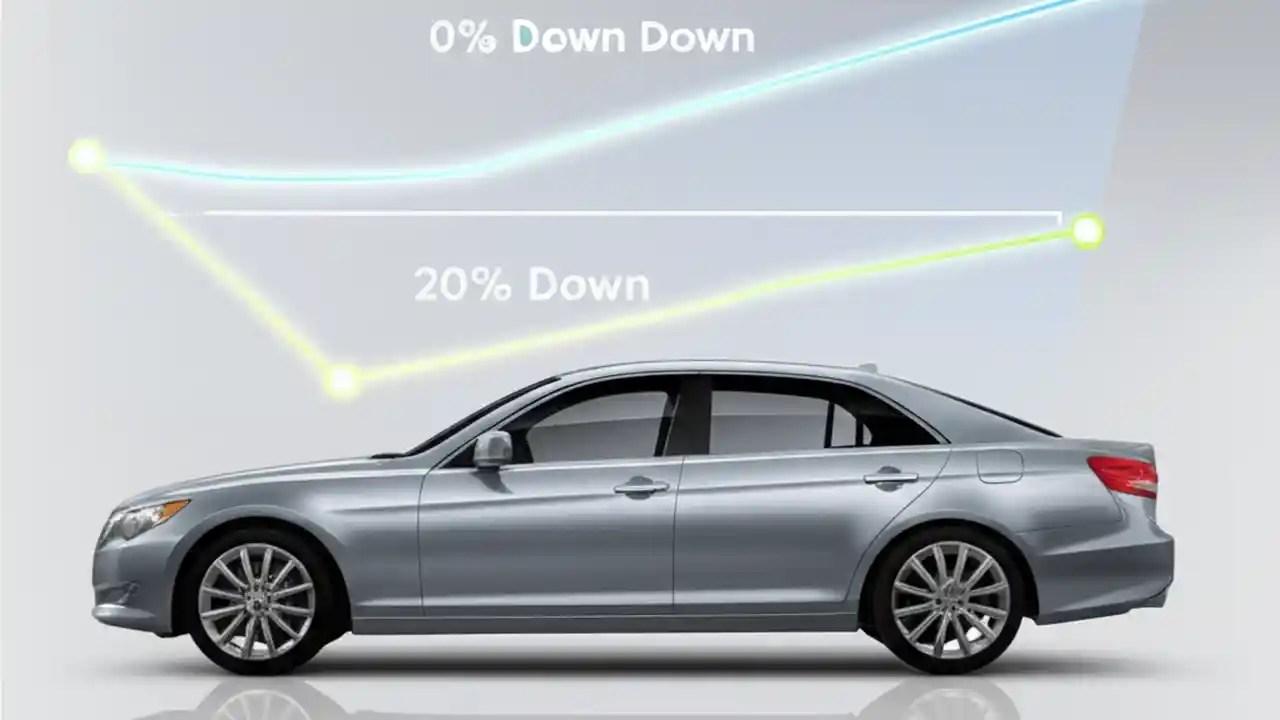 0% Down Down

20% Down