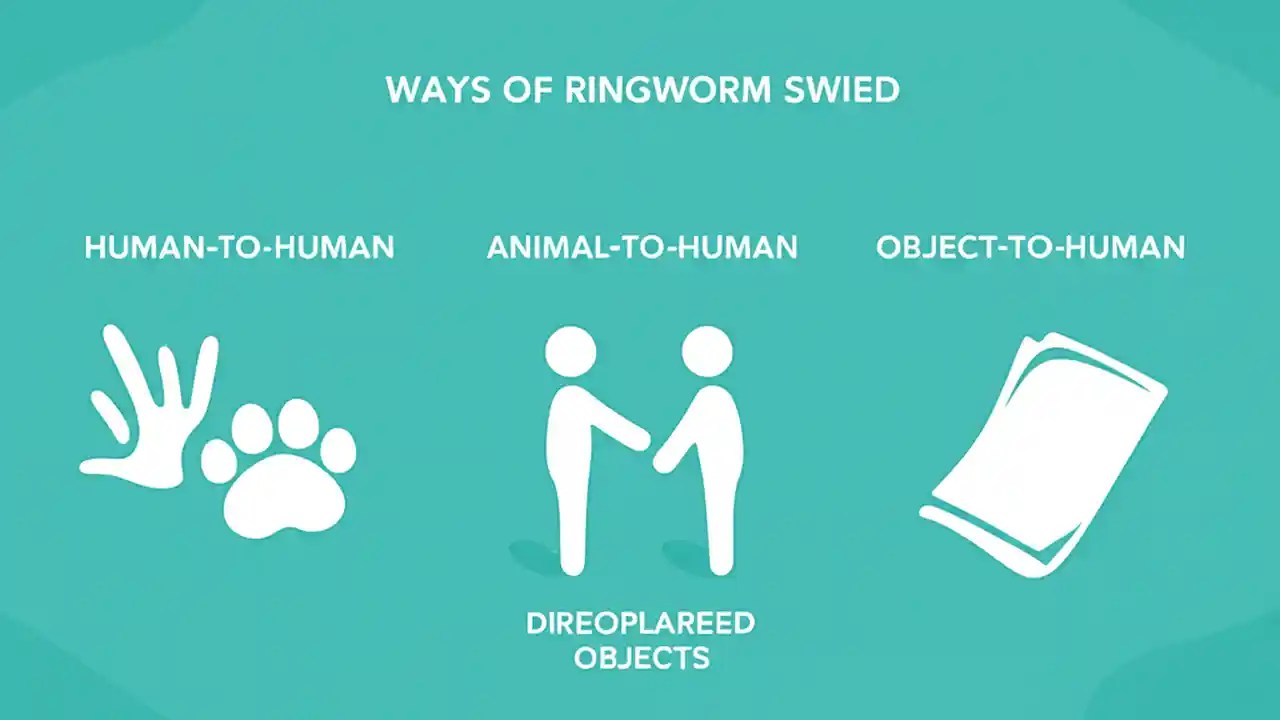 WAYS OF RINGWORM SWIED

HUMAN-TO-HUMAN

ANIMAL-TO-HUMAN

OBJECT-TO-HUMAN

DIREOPLAREED OBJECTS