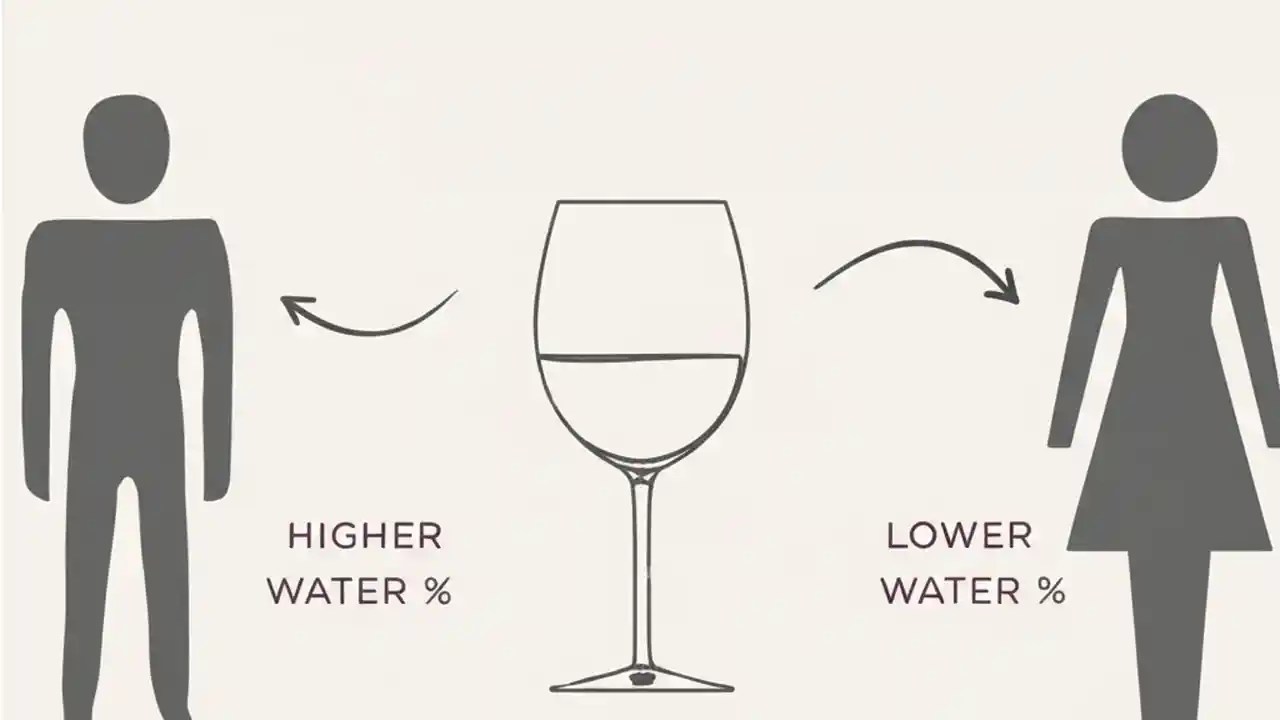 HIGHER WATER %

LOWER WATER %