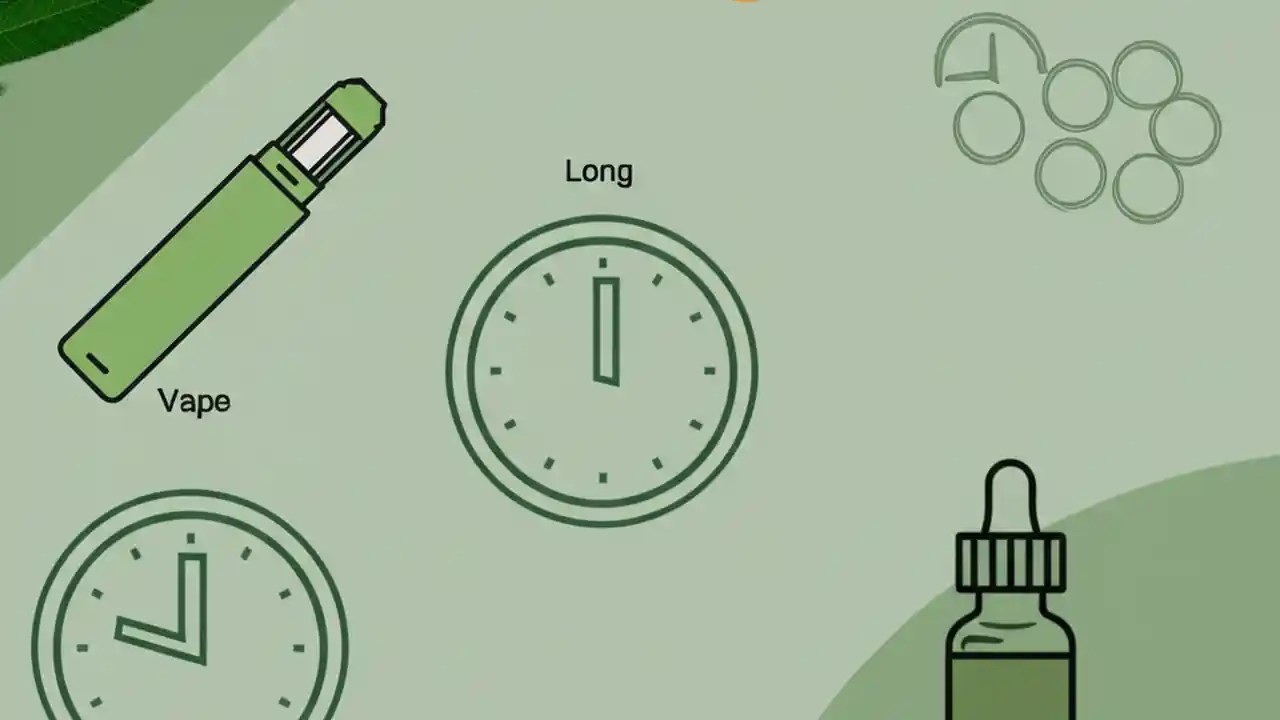 Long

Vape