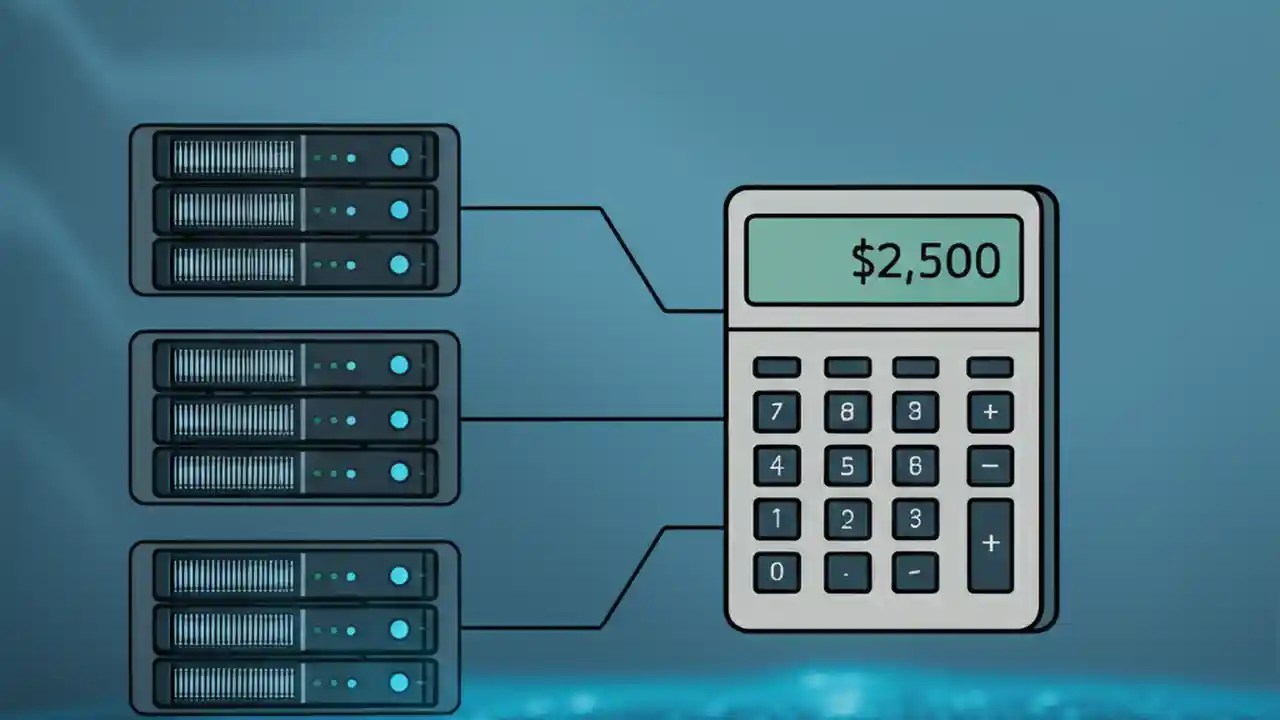 $2,500

7 8 3 +
4 5 6 −
1 2 3 +
0 . −