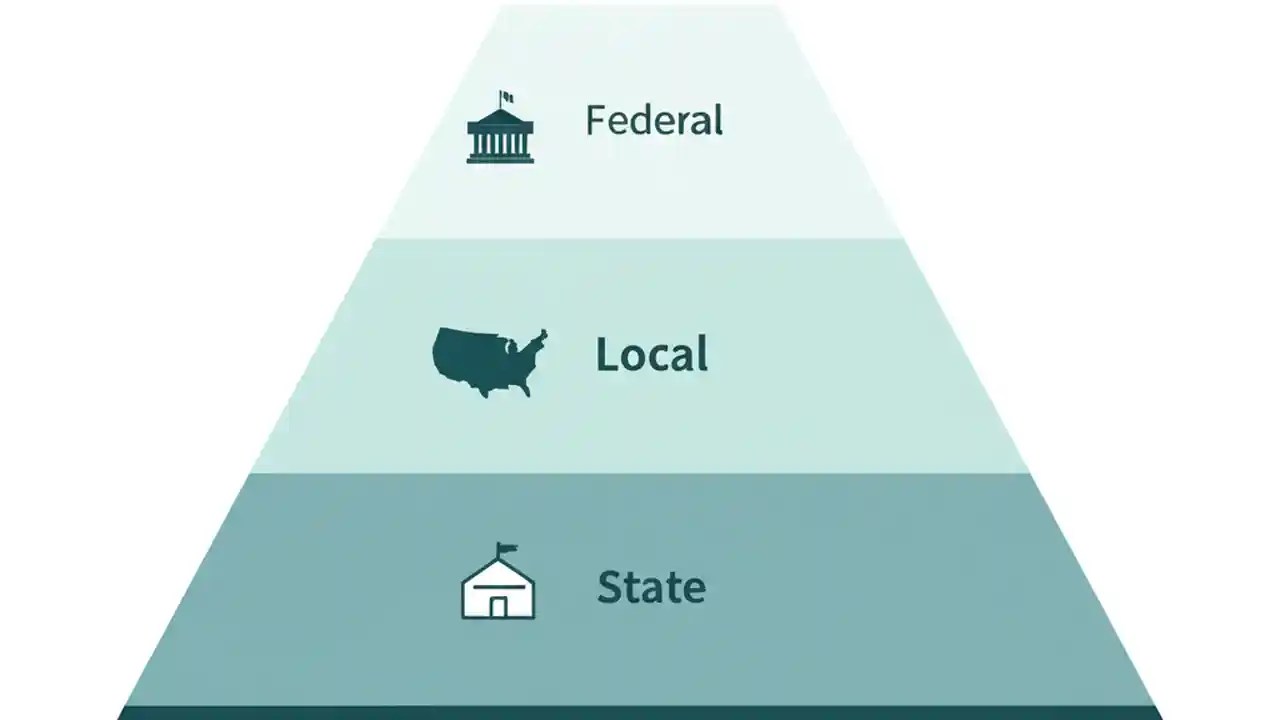 Federal

Local

State