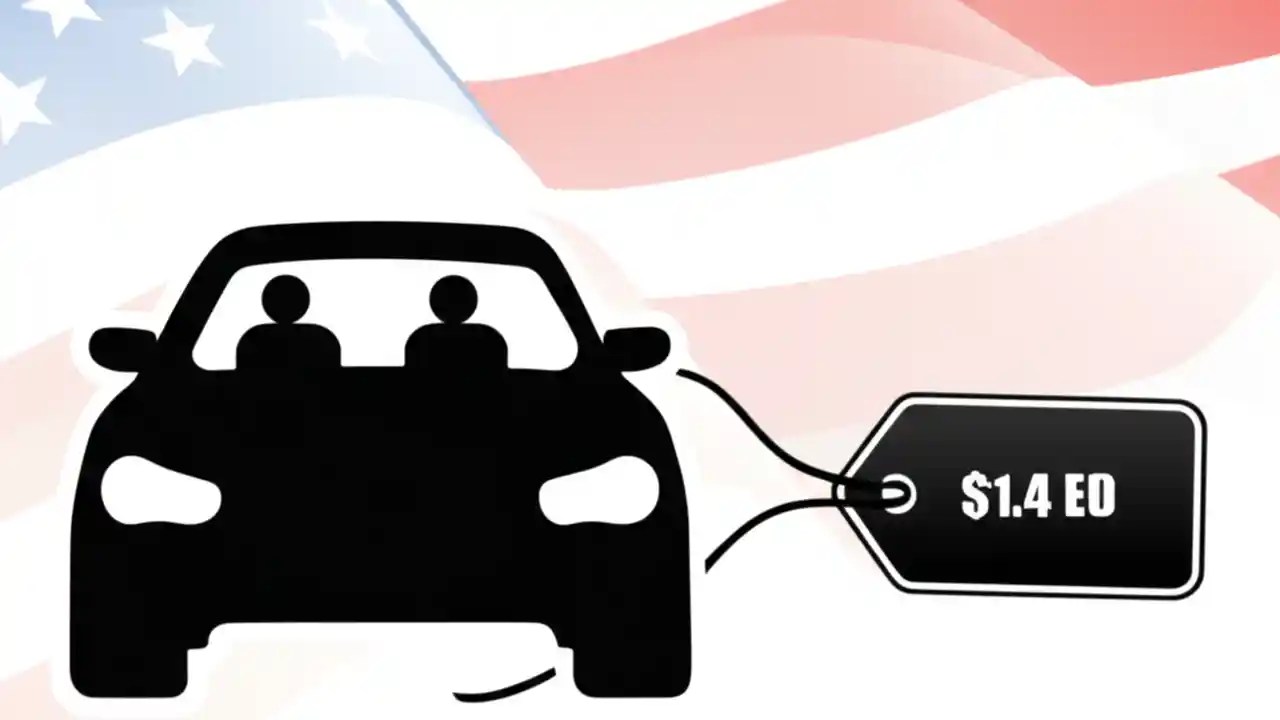 $1.4 EO