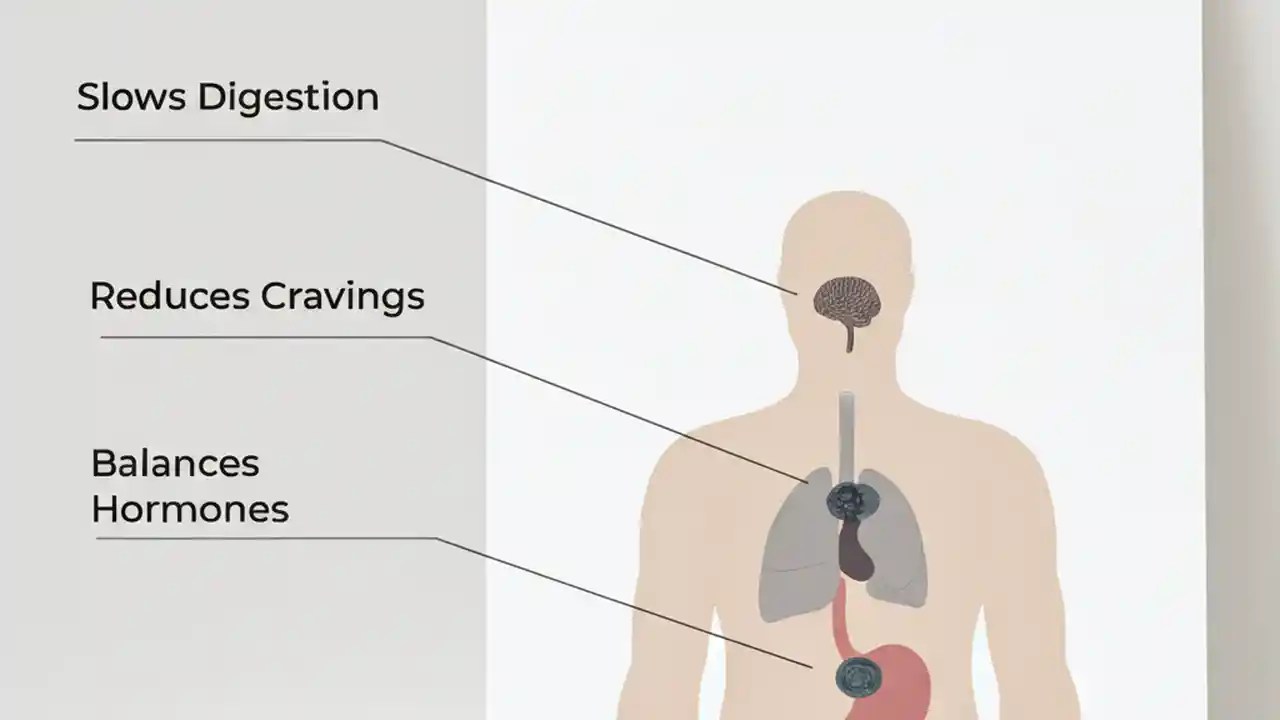 Slows Digestion

Reduces Cravings

Balances Hormones