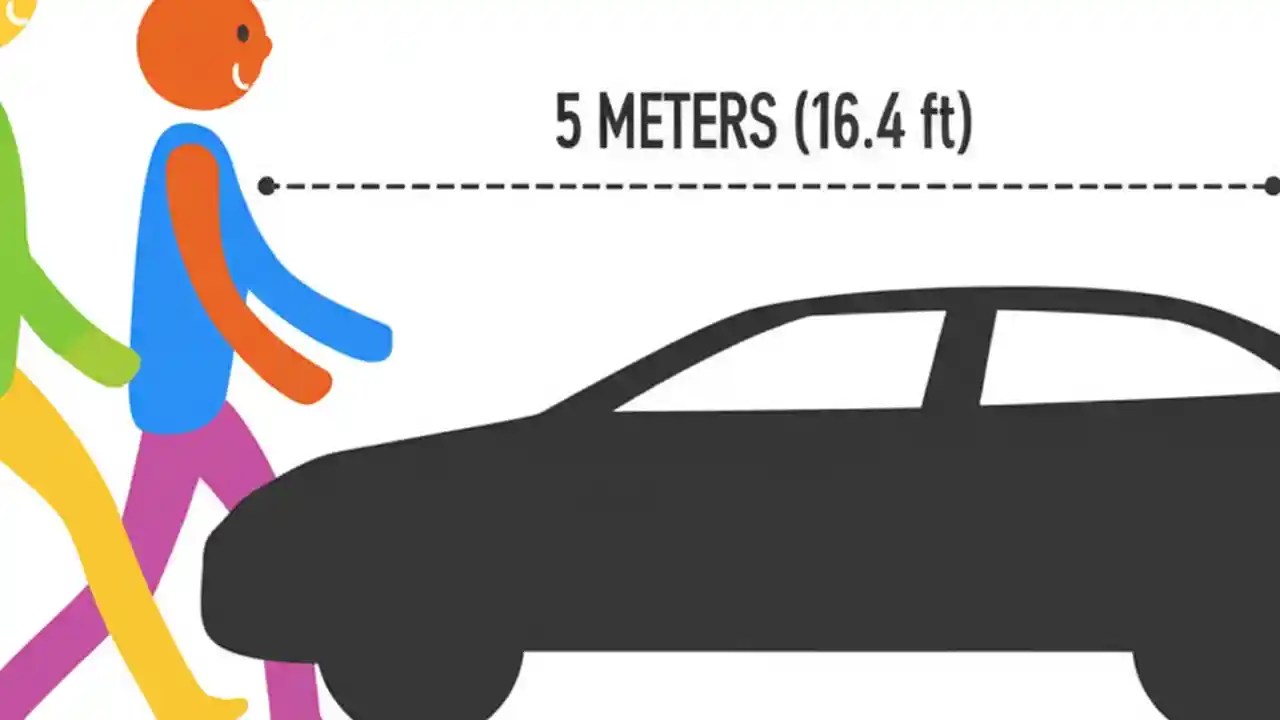 5 METERS (16.4 ft)